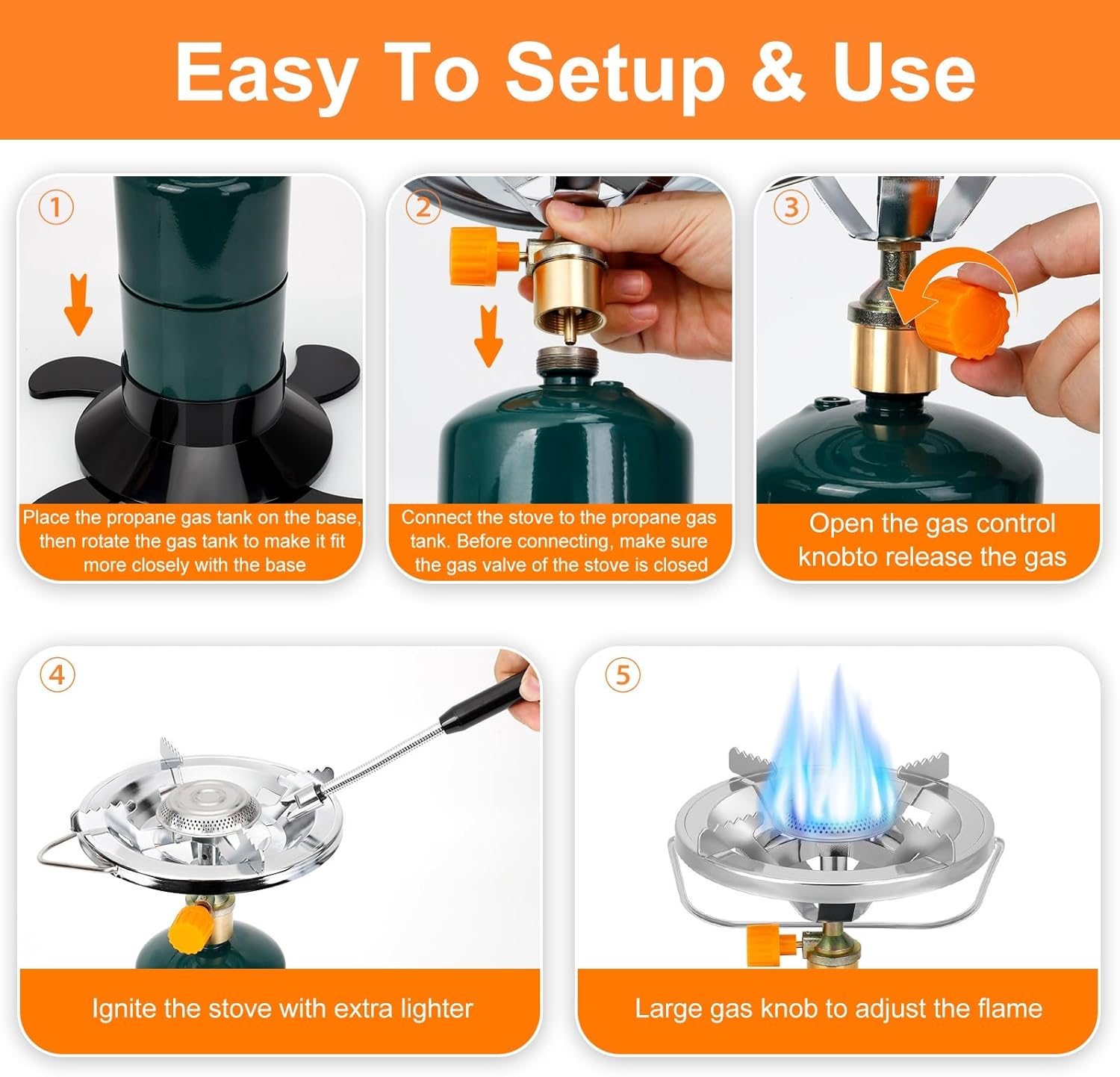 Easy To Setup & Use

①

Place the propane gas tank on the base, then rotate the gas tank to make it fit more closely with the base

②

Connect the stove to the propane gas tank. Before connecting, make sure the gas valve of the stove is closed

③

Open the gas control knobto release the gas

④

Ignite the stove with extra lighter

⑤

Large gas knob to adjust the flame