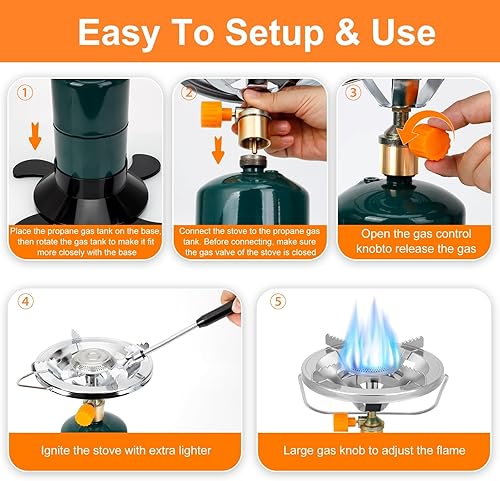 Easy To Setup & Use

①
Place the propane gas tank on the base, then rotate the gas tank to make it fit more closely with the base

②
Connect the stove to the propane gas tank. Before connecting, make sure the gas valve of the stove is closed

③
Open the gas control knobto release the gas

④
Ignite the stove with extra lighter

⑤
Large gas knob to adjust the flame