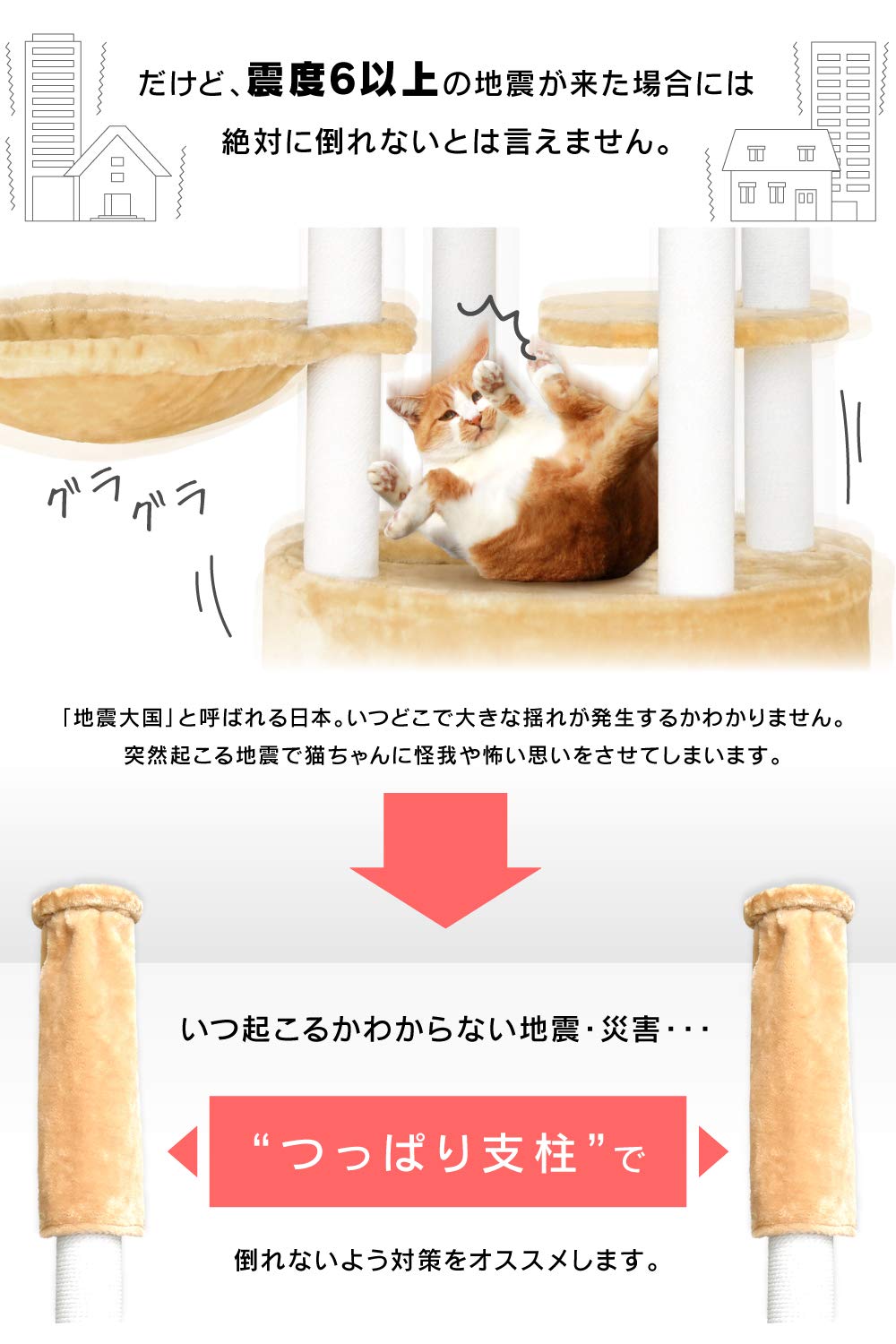 だけど、震度6以上の地震が来た場合には
絶対に倒れないとは言えません。

グラグラ

「地震大国」と呼ばれる日本。いつどこで大きな揺れが発生するかわかりません。
突然起こる地震で猫ちゃんに怪我や怖い思いをさせてしまいます。

いつ起こるかわからない地震・災害・・・

“つっぱり支柱”で

倒れないよう対策をオススメします。