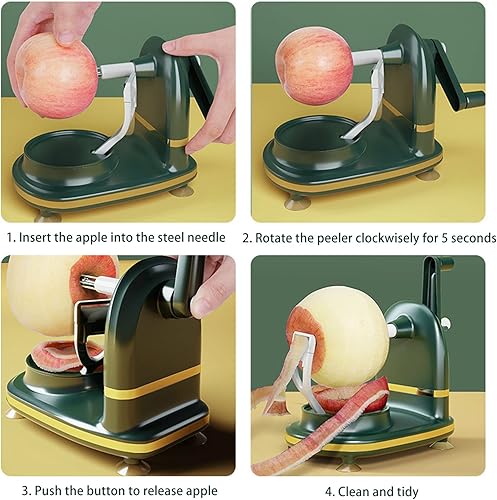 1. Insert the apple into the steel needle

2. Rotate the peeler clockwisely for 5 seconds

3. Push the button to release apple

4. Clean and tidy