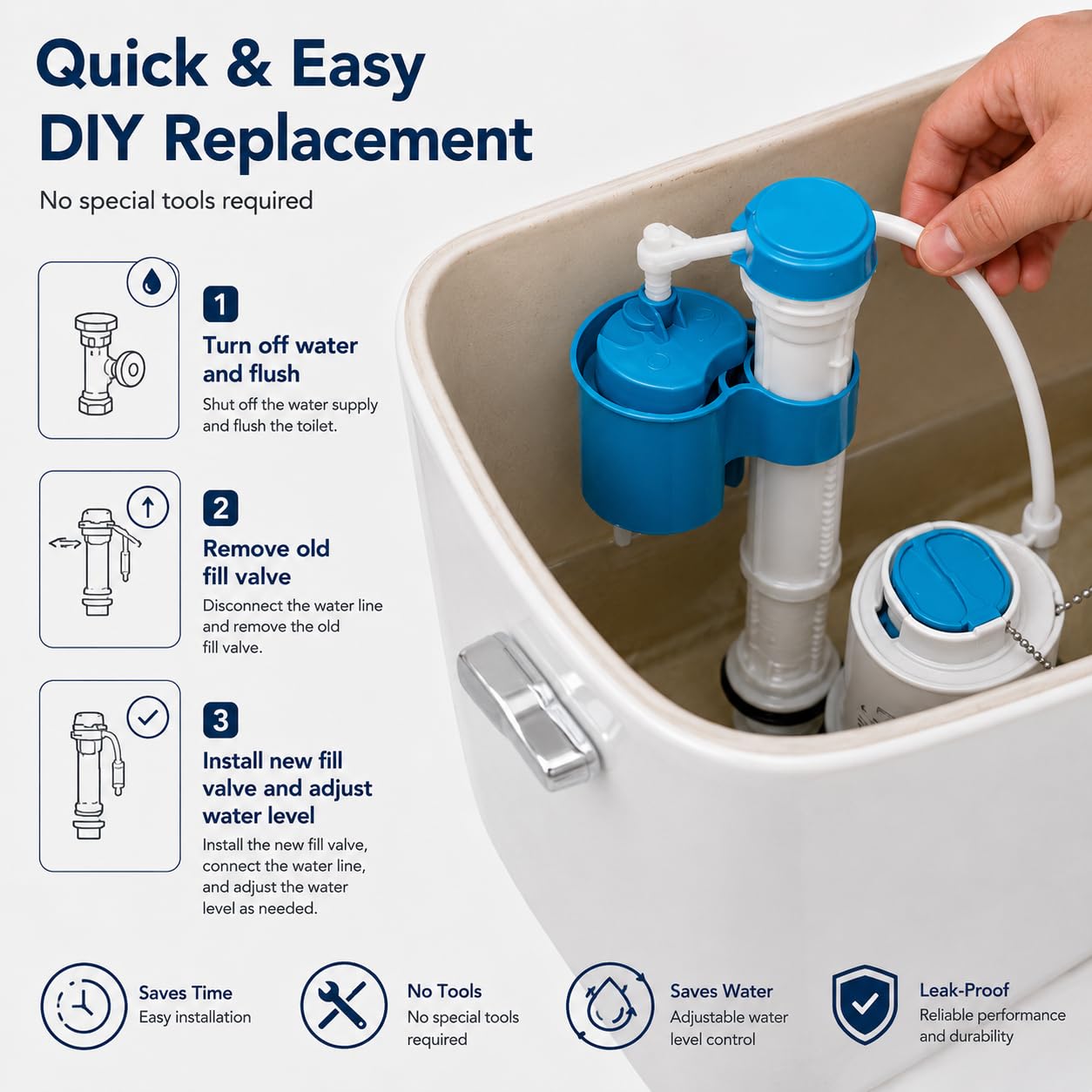 Quick & Easy DIY Replacement

No special tools required

1

Turn off water and flush

Shut off the water supply and flush the toilet.

2

Remove old fill valve

Disconnect the water line and remove the old fill valve.

3

Install new fill valve and adjust water level

Install the new fill valve, connect the water line, and adjust the water level as needed.

Saves Time
Easy installation

No Tools
No special tools required

Saves Water
Adjustable water level control

Leak-Proof
Reliable performance and durability