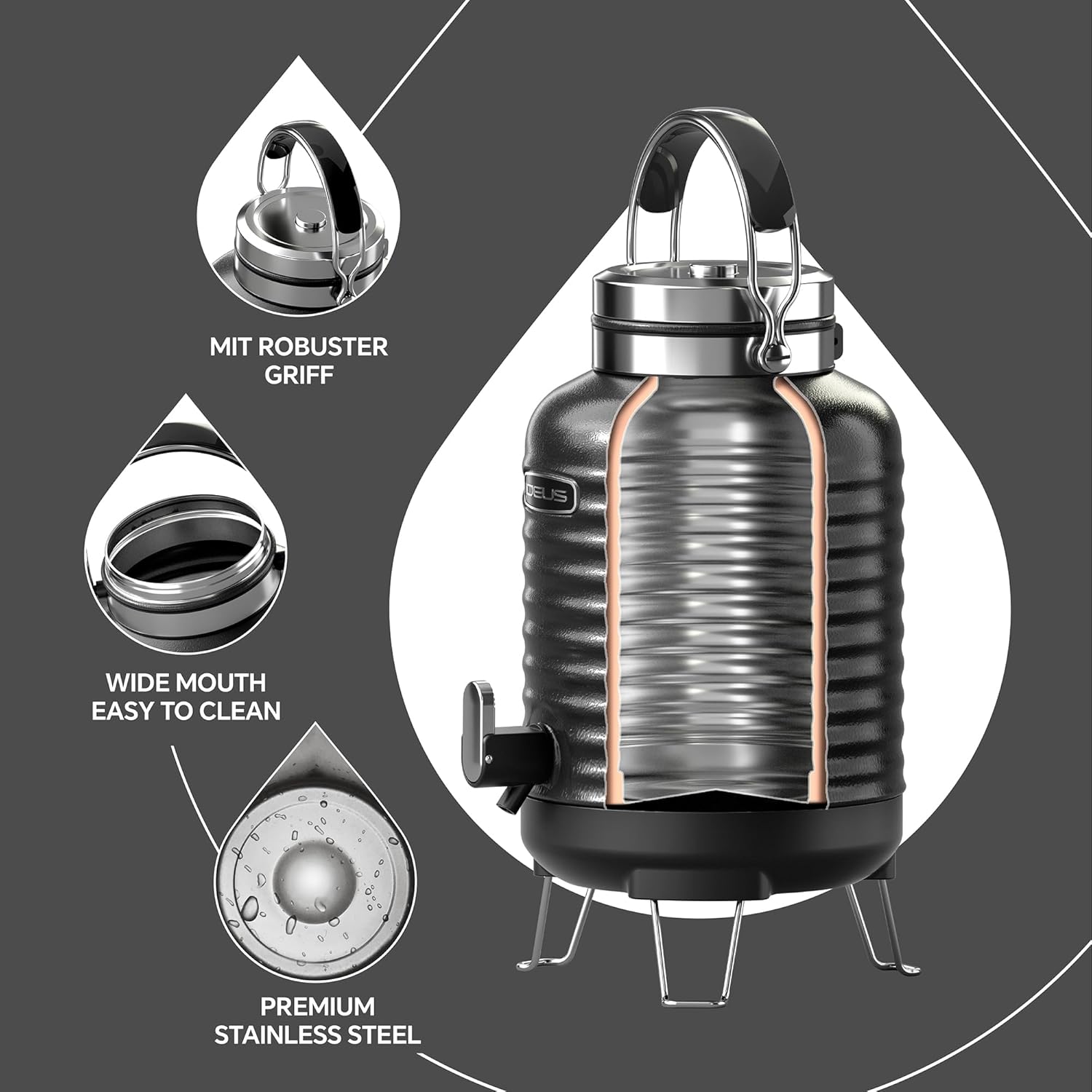 MIT ROBUSTER GRIFF

WIDE MOUTH EASY TO CLEAN

PREMIUM STAINLESS STEEL

DEUS