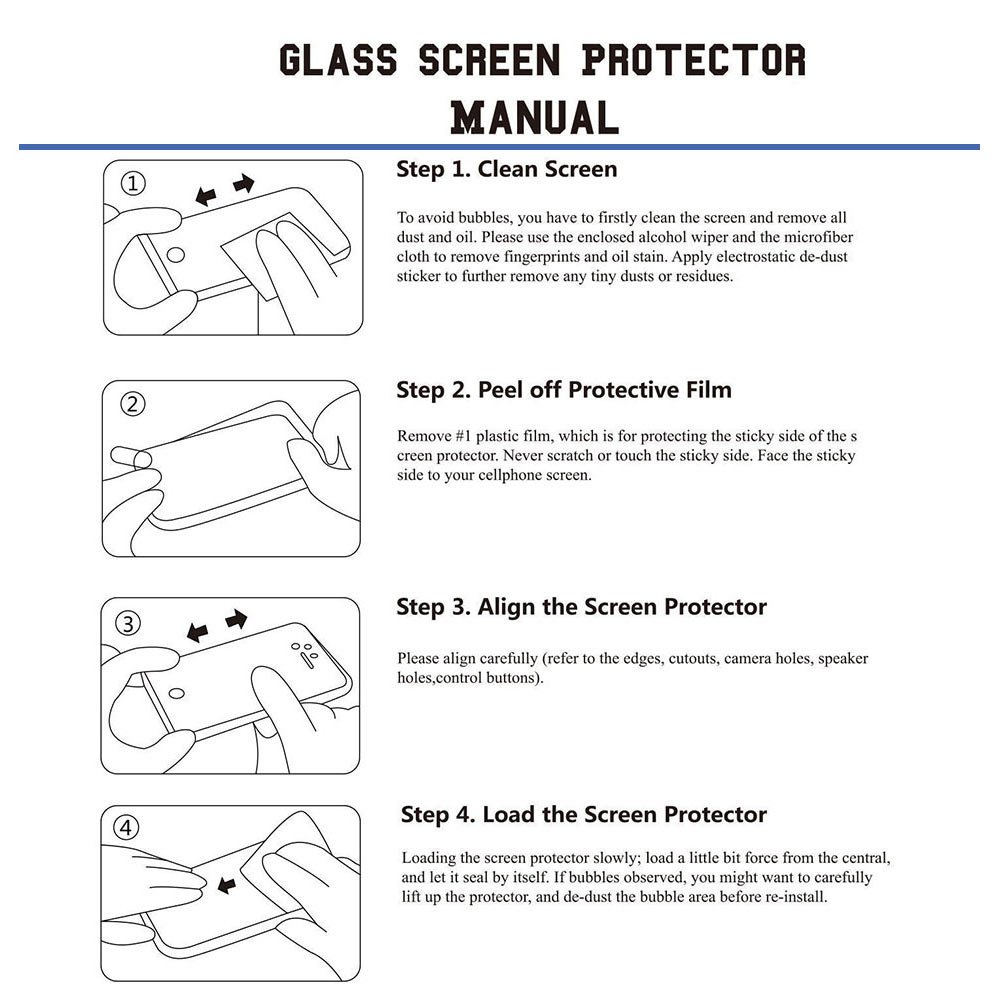 GLASS SCREEN PROTECTOR MANUAL

①

Step 1. Clean Screen

To avoid bubbles, you have to firstly clean the screen and remove all dust and oil. Please use the enclosed alcohol wiper and the microfiber cloth to remove fingerprints and oil stain. Apply electrostatic de-dust sticker to further remove any tiny dusts or residues.

②

Step 2. Peel off Protective Film

Remove #1 plastic film, which is for protecting the sticky side of the s creen protector. Never scratch or touch the sticky side. Face the sticky side to your cellphone screen.

③

Step 3. Align the Screen Protector

Please align carefully (refer to the edges, cutouts, camera holes, speaker holes,control buttons).

④

Step 4. Load the Screen Protector

Loading the screen protector slowly; load a little bit force from the central, and let it seal by itself. If bubbles observed, you might want to carefully lift up the protector, and de-dust the bubble area before re-install.