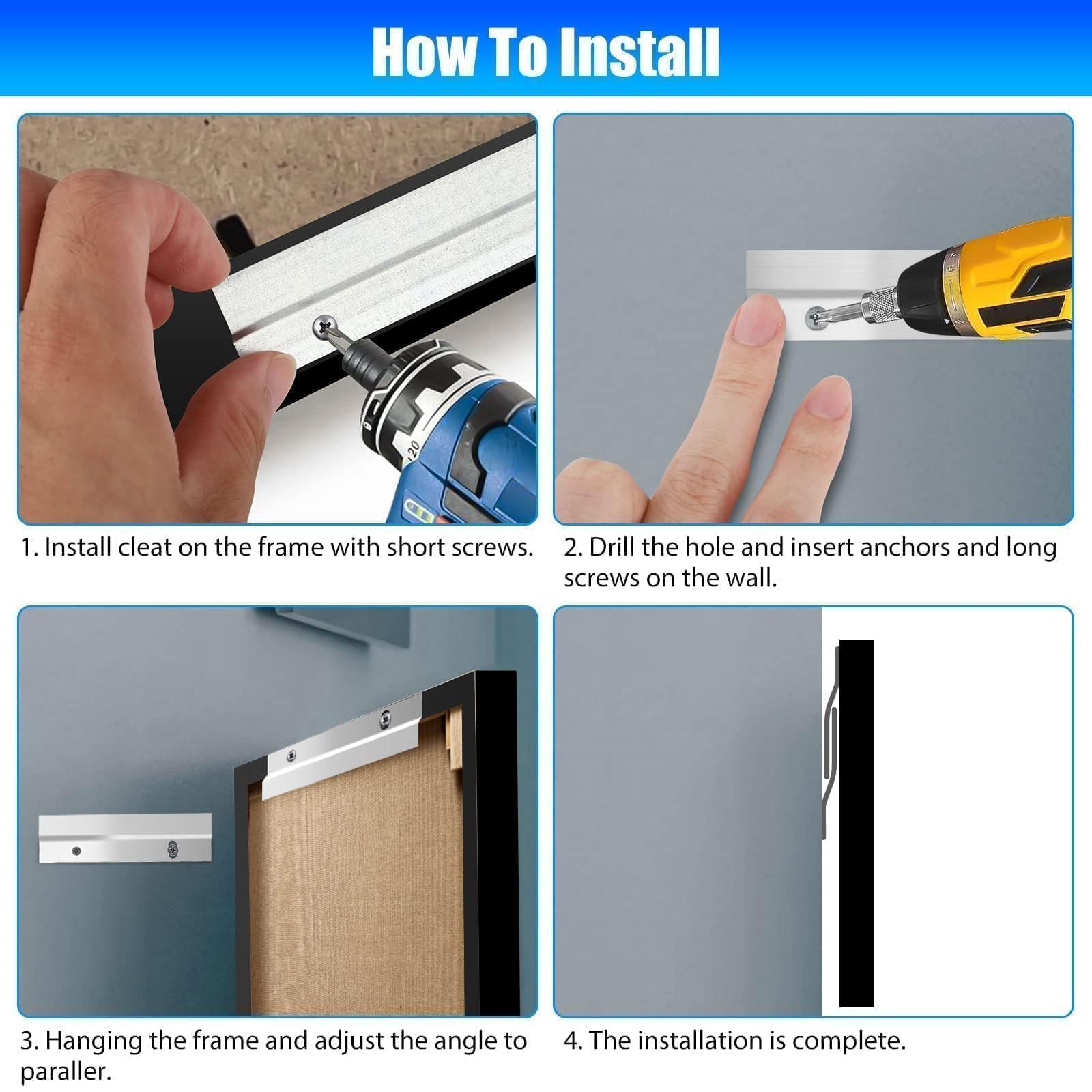 How To Install

1. Install cleat on the frame with short screws.

2. Drill the hole and insert anchors and long screws on the wall.

3. Hanging the frame and adjust the angle to paraller.

4. The installation is complete.