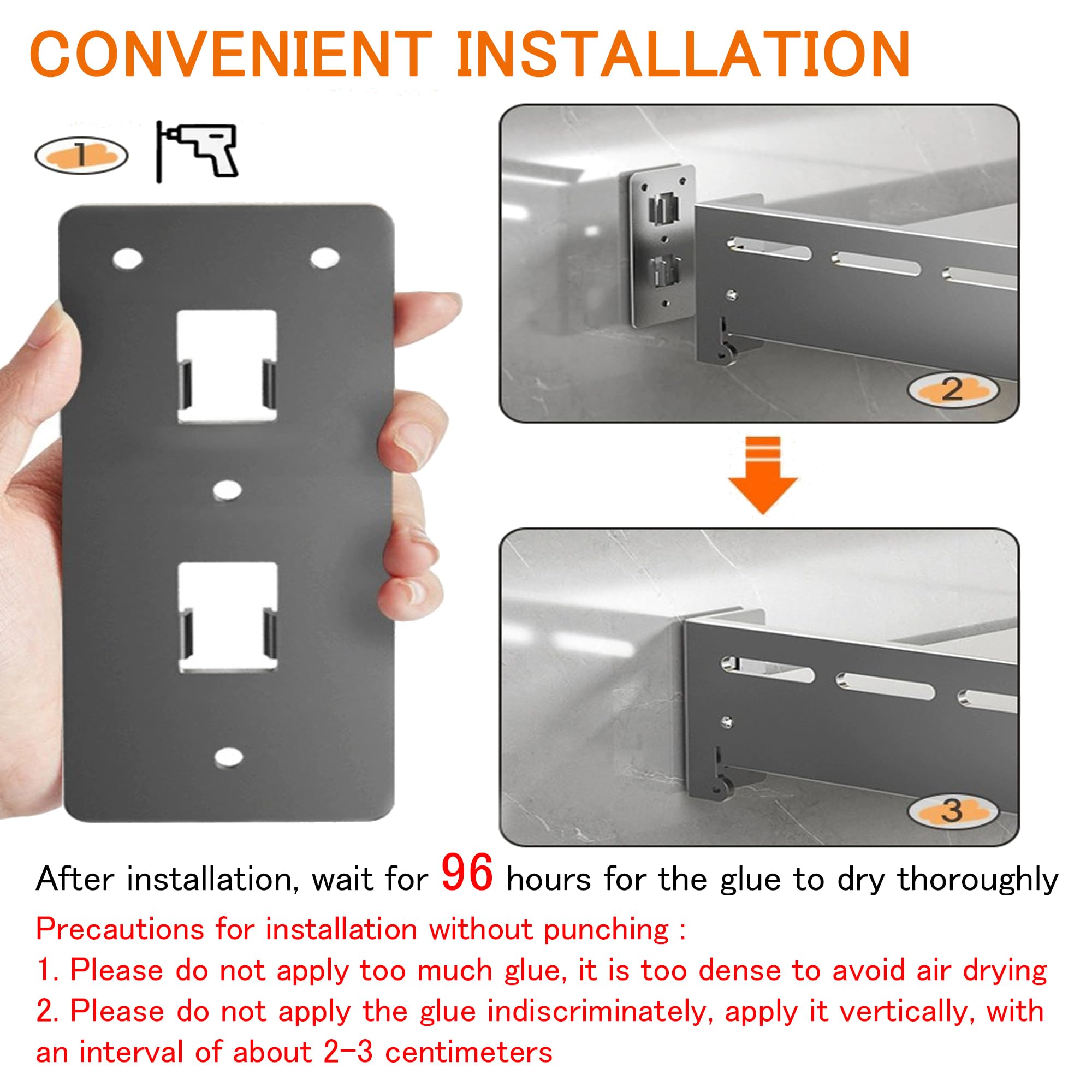 CONVENIENT INSTALLATION

1

2

3

After installation, wait for 96 hours for the glue to dry thoroughly

Precautions for installation without punching :

1. Please do not apply too much glue, it is too dense to avoid air drying

2. Please do not apply the glue indiscriminately, apply it vertically, with an interval of about 2-3 centimeters