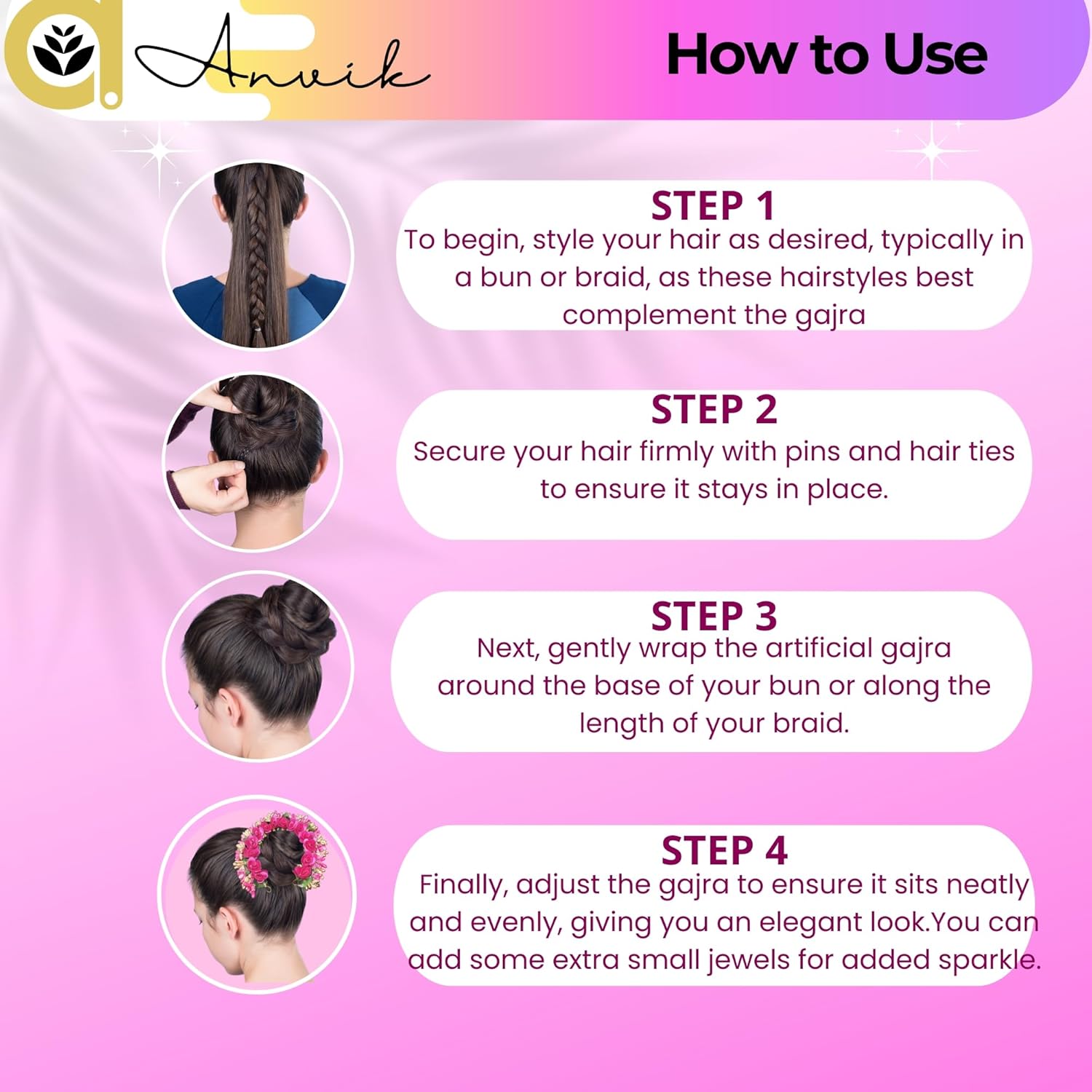 Anvik

How to Use

STEP 1
To begin, style your hair as desired, typically in a bun or braid, as these hairstyles best complement the gajra

STEP 2
Secure your hair firmly with pins and hair ties to ensure it stays in place.

STEP 3
Next, gently wrap the artificial gajra around the base of your bun or along the length of your braid.

STEP 4
Finally, adjust the gajra to ensure it sits neatly and evenly, giving you an elegant look.You can add some extra small jewels for added sparkle.