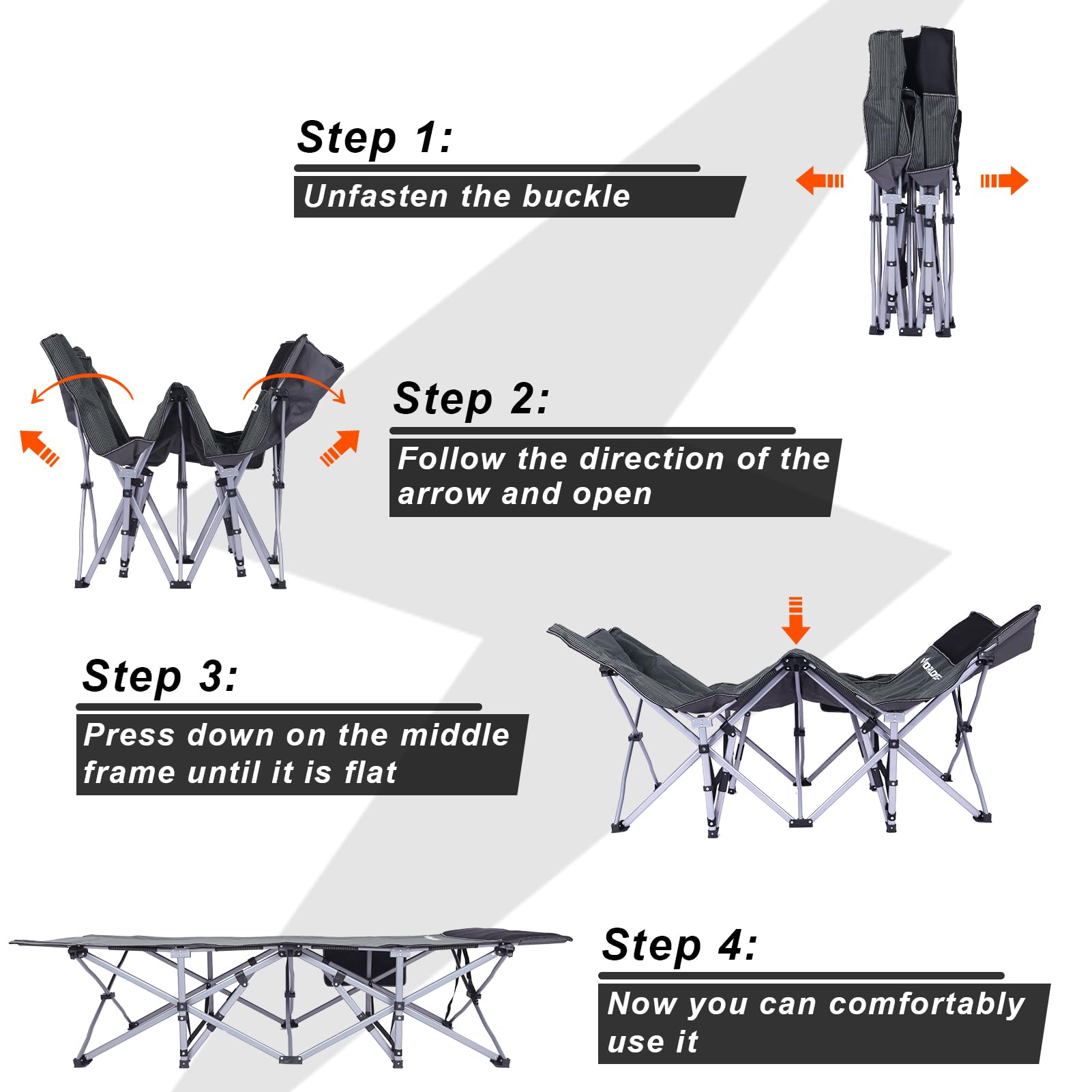 Step 1:

Unfasten the buckle

Step 2:

Follow the direction of the arrow and open

Step 3:

Press down on the middle frame until it is flat

Step 4:

Now you can comfortably use it