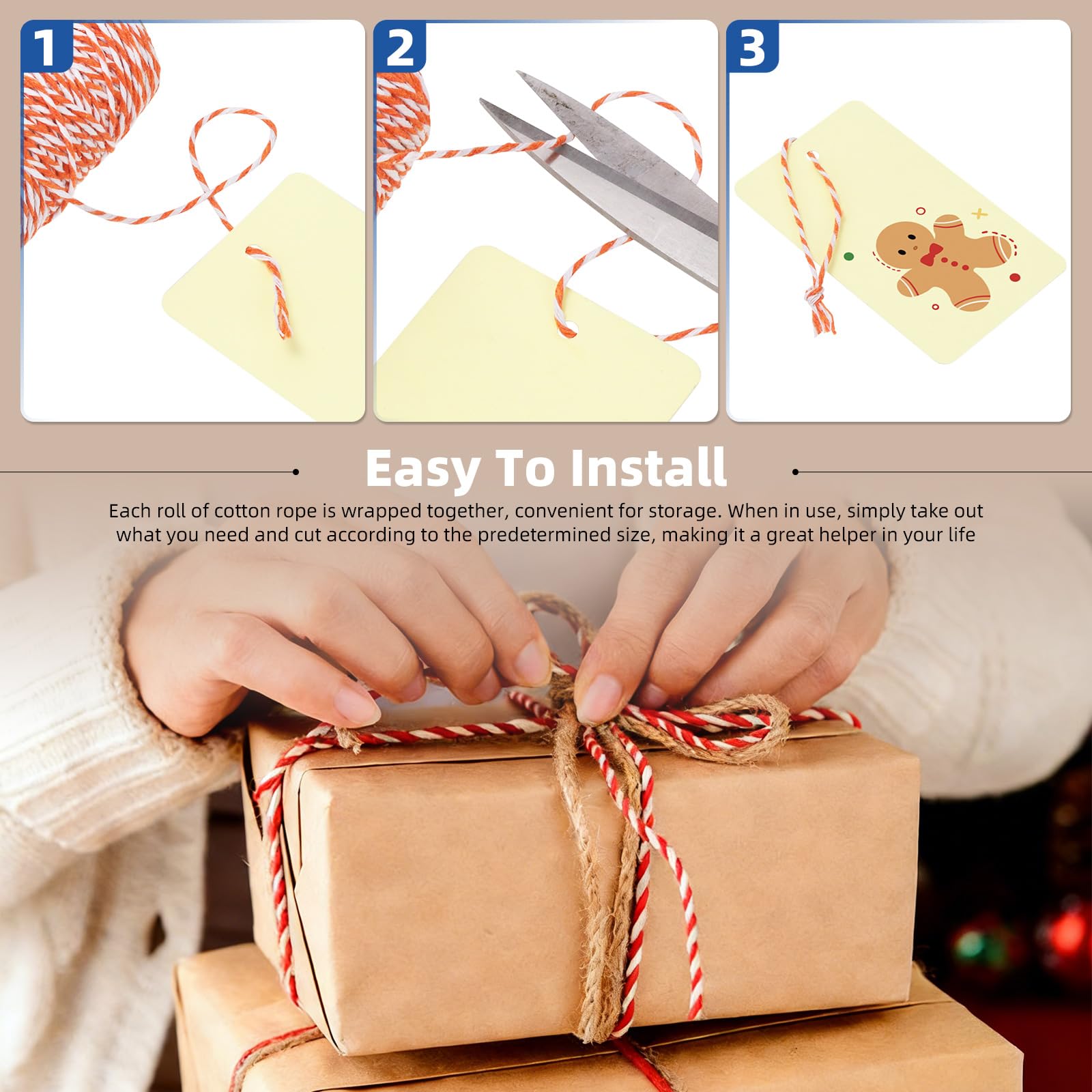 1

2

3

Easy To Install

Each roll of cotton rope is wrapped together, convenient for storage. When in use, simply take out what you need and cut according to the predetermined size, making it a great helper in your life