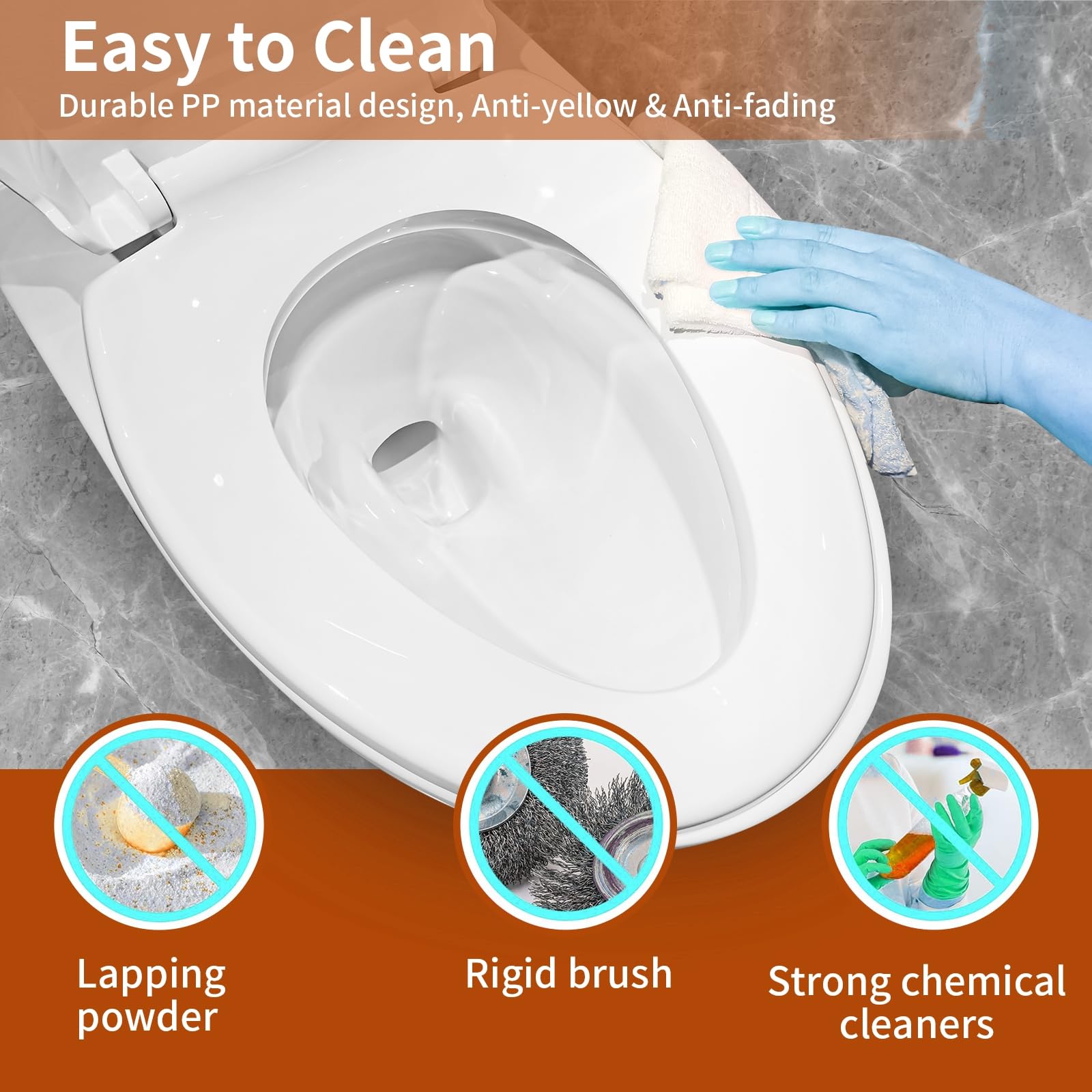 Easy to Clean

Durable PP material design, Anti-yellow & Anti-fading

Lapping powder

Rigid brush

Strong chemical cleaners