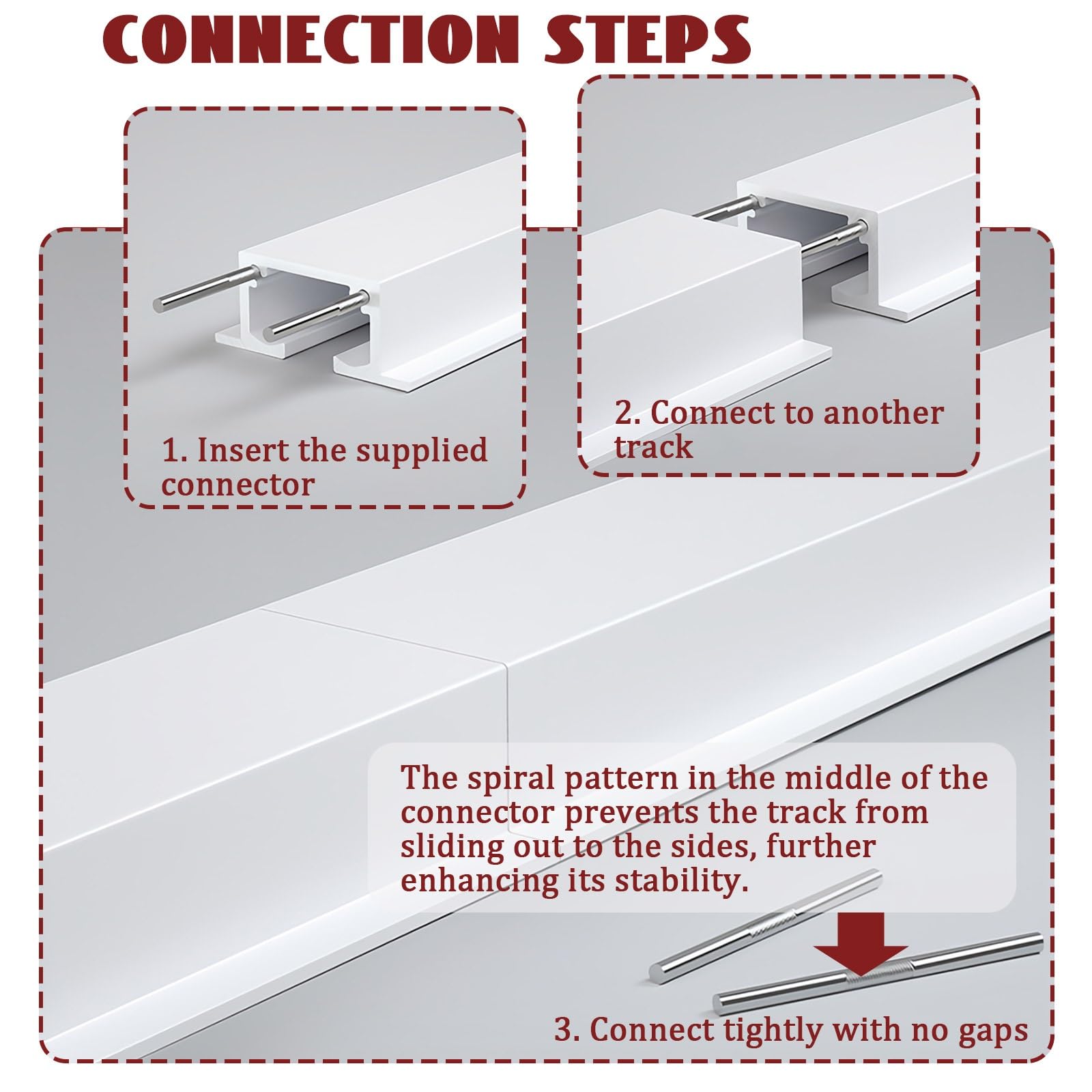 CONNECTION STEPS

1. Insert the supplied connector

2. Connect to another track

The spiral pattern in the middle of the connector prevents the track from sliding out to the sides, further enhancing its stability.

3. Connect tightly with no gaps