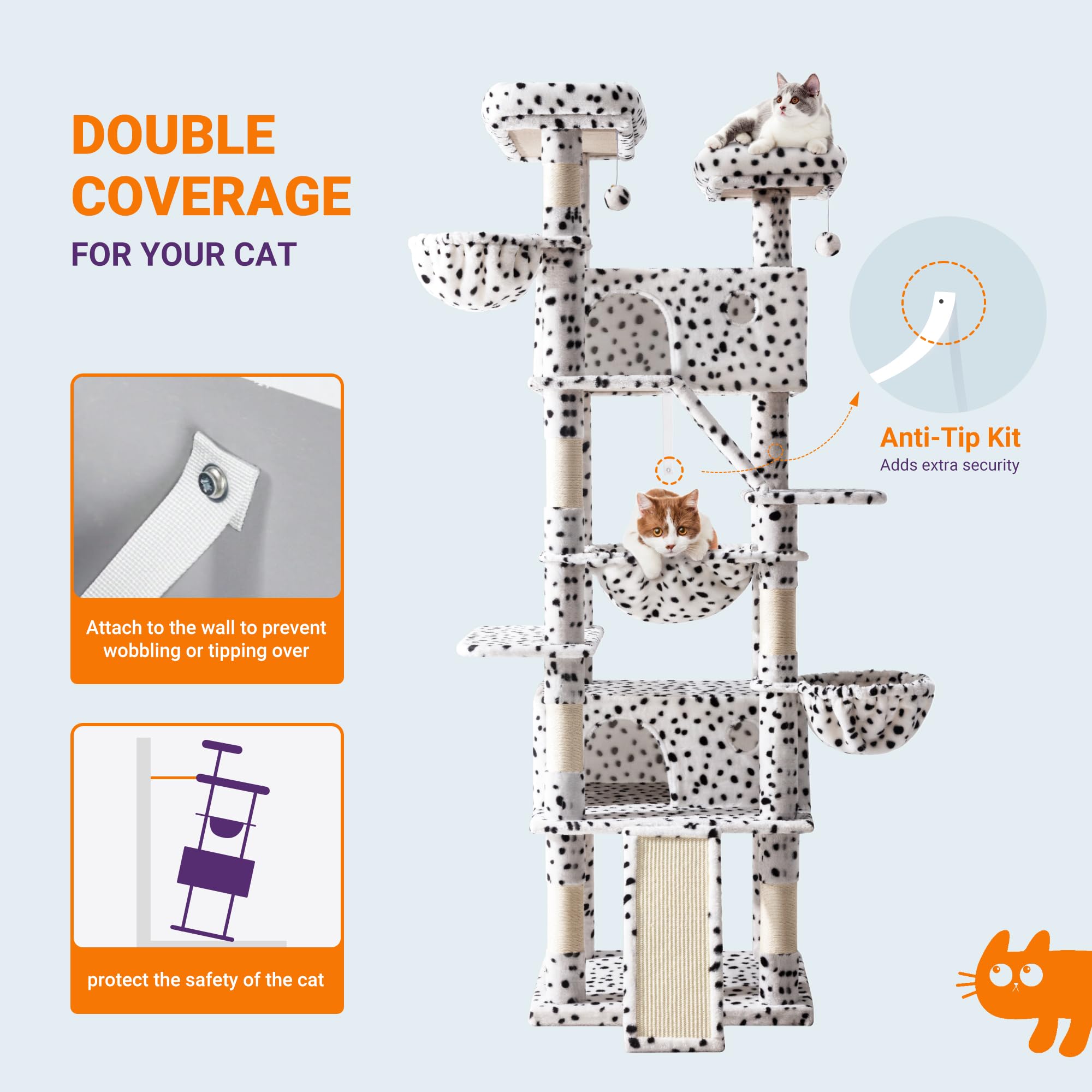 DOUBLE COVERAGE
FOR YOUR CAT

Attach to the wall to prevent wobbling or tipping over

protect the safety of the cat

Anti-Tip Kit
Adds extra security