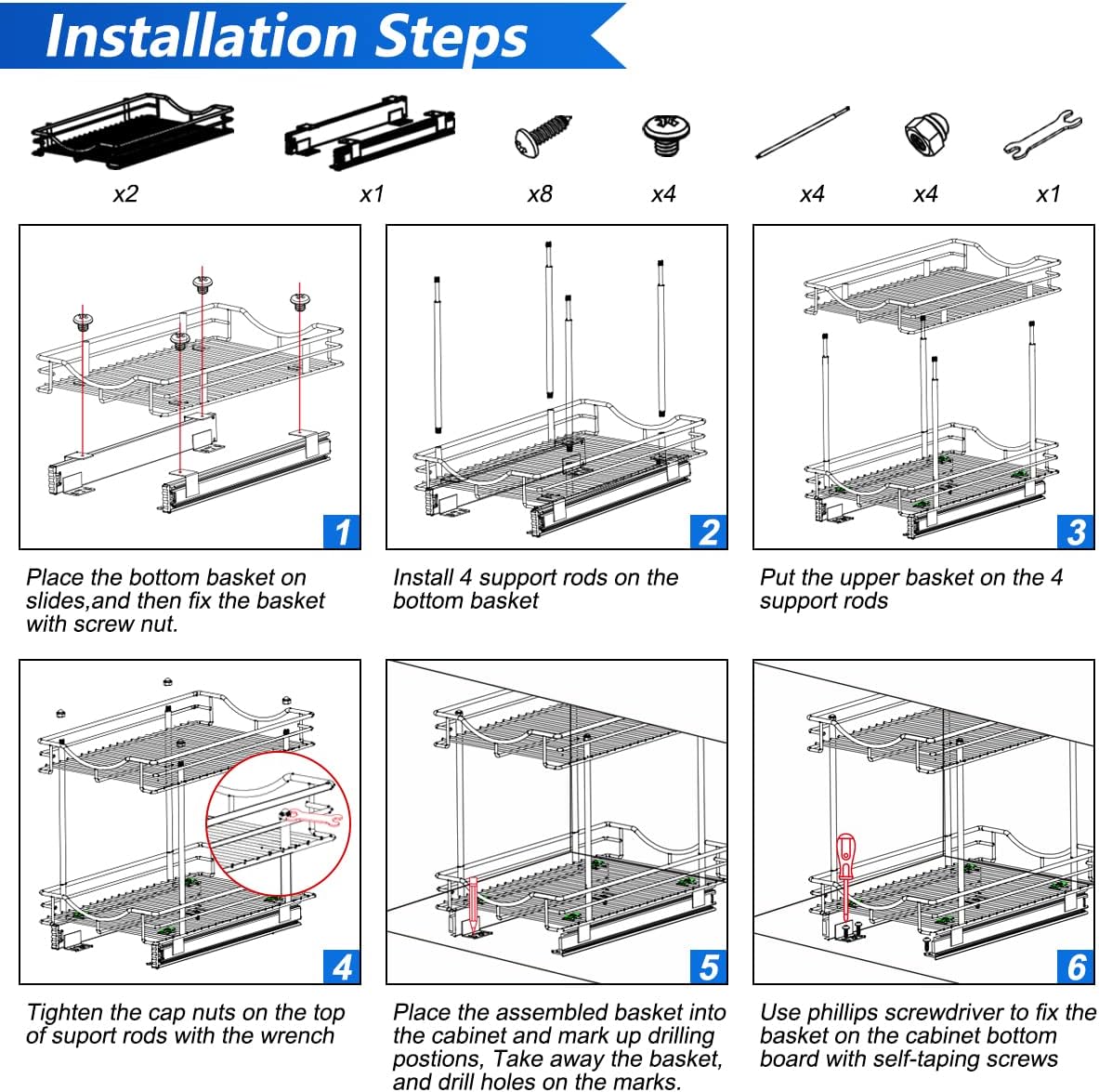 Installation Steps

x2

x1

x8

x4

x4

x4

x1

1

Place the bottom basket on slides,and then fix the basket with screw nut.

2

Install 4 support rods on the bottom basket

3

Put the upper basket on the 4 support rods

4

Tighten the cap nuts on the top of suport rods with the wrench

5

Place the assembled basket into the cabinet and mark up drilling postions, Take away the basket, and drill holes on the marks.

6

Use phillips screwdriver to fix the basket on the cabinet bottom board with self-taping screws