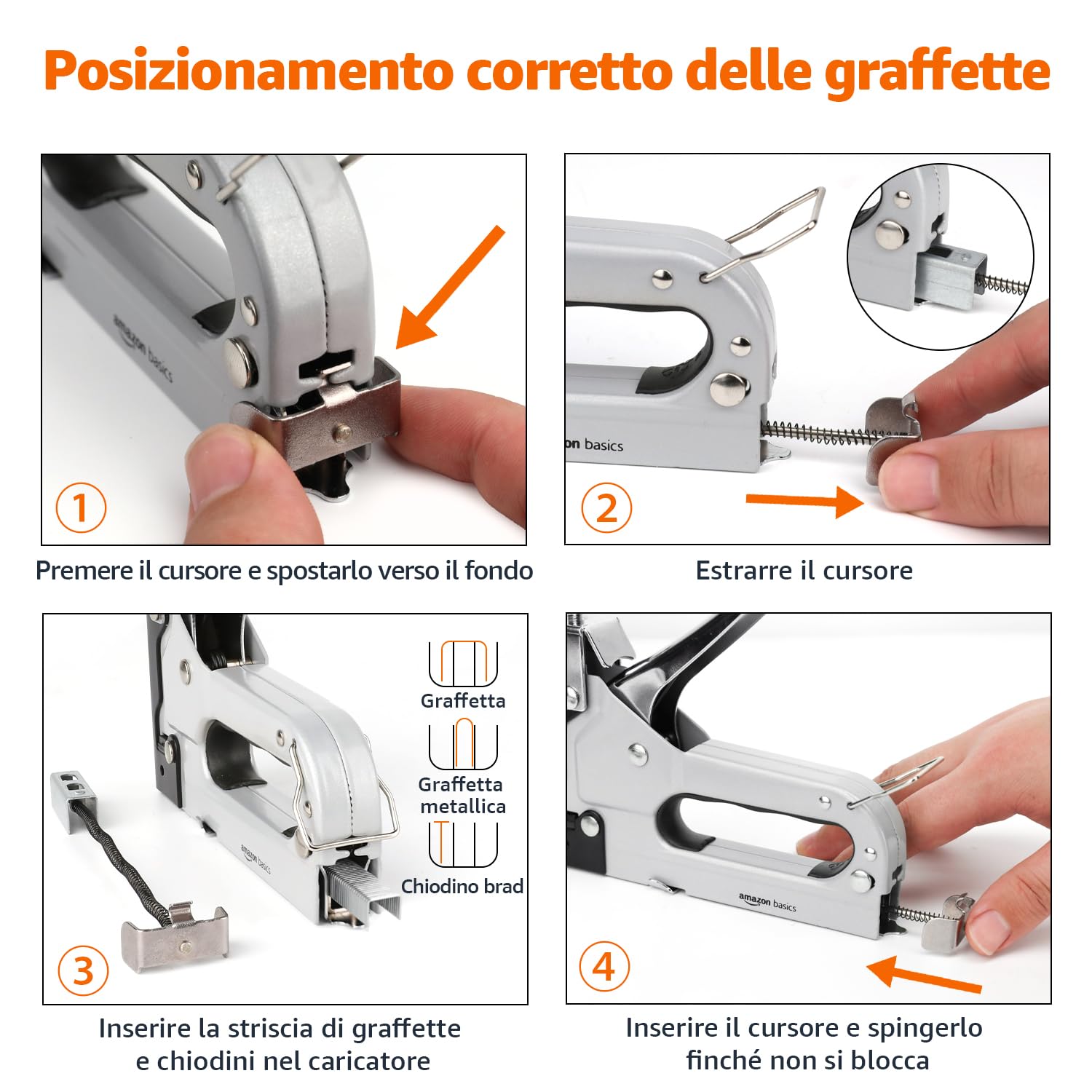 Posizionamento corretto delle graffette

amazon basics

1

Premere il cursore e spostarlo verso il fondo

on basics

2

Estrarre il cursore

Graffetta

Graffetta metallica

Chiodino brad

amazon basics

3

Inserire la striscia di graffette e chiodini nel caricatore

amazon basics

4

Inserire il cursore e spingerlo finché non si blocca