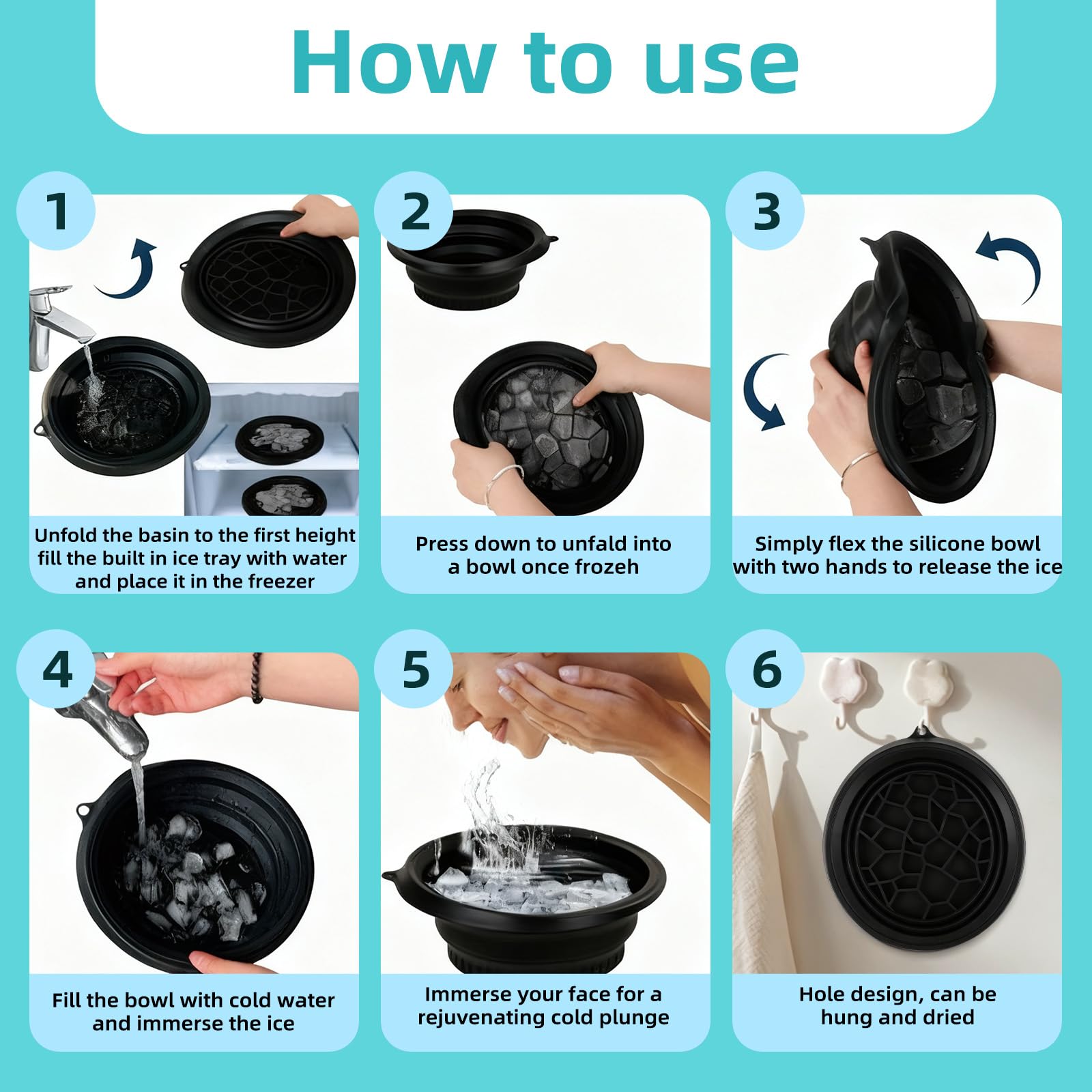 How to use

1

Unfold the basin to the first height fill the built in ice tray with water and place it in the freezer

2

Press down to unfald into a bowl once frozeh

3

Simply flex the silicone bowl with two hands to release the ice

4

Fill the bowl with cold water and immerse the ice

5

Immerse your face for a rejuvenating cold plunge

6

Hole design, can be hung and dried