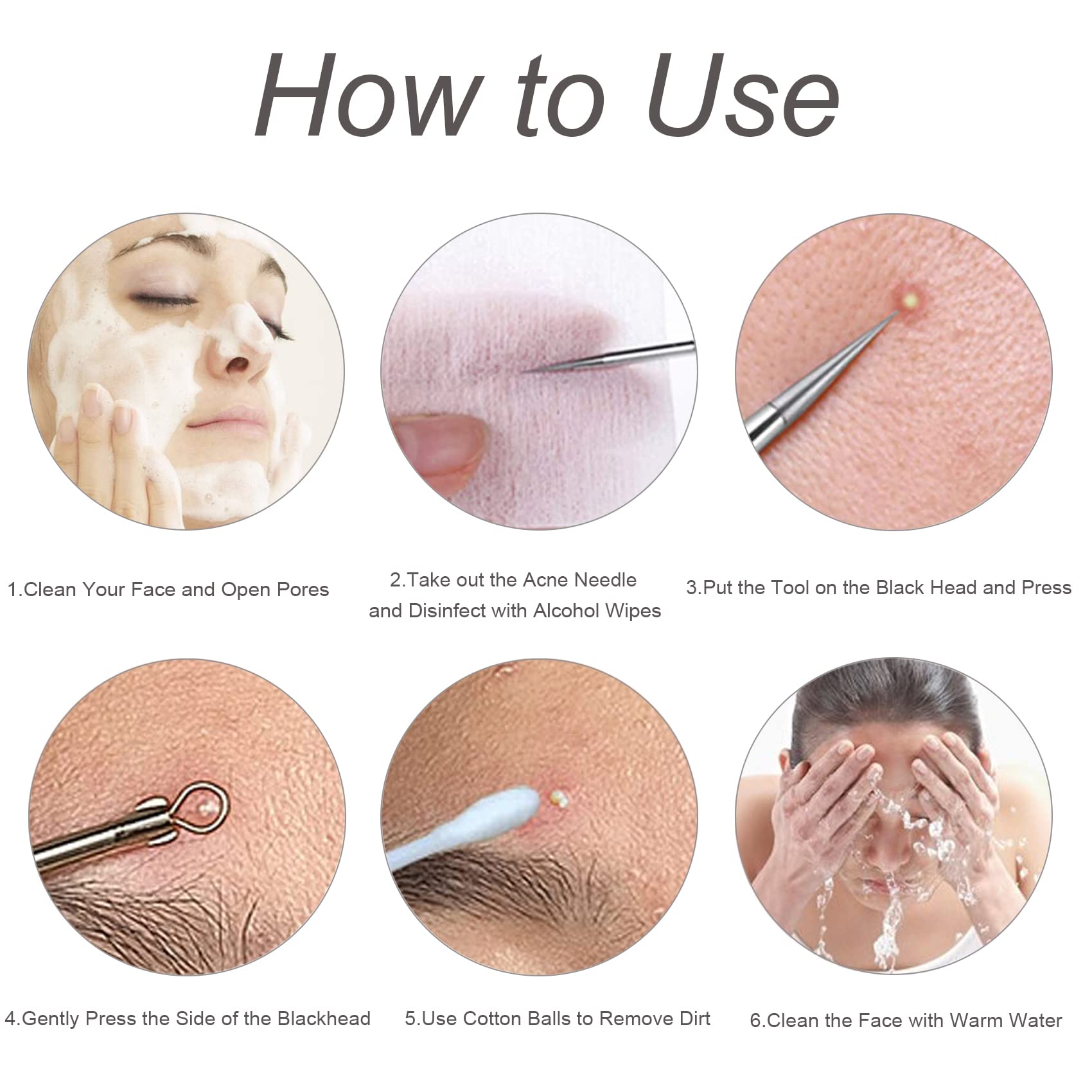 How to Use

1.Clean Your Face and Open Pores

2.Take out the Acne Needle and Disinfect with Alcohol Wipes

3.Put the Tool on the Black Head and Press

4.Gently Press the Side of the Blackhead

5.Use Cotton Balls to Remove Dirt

6.Clean the Face with Warm Water