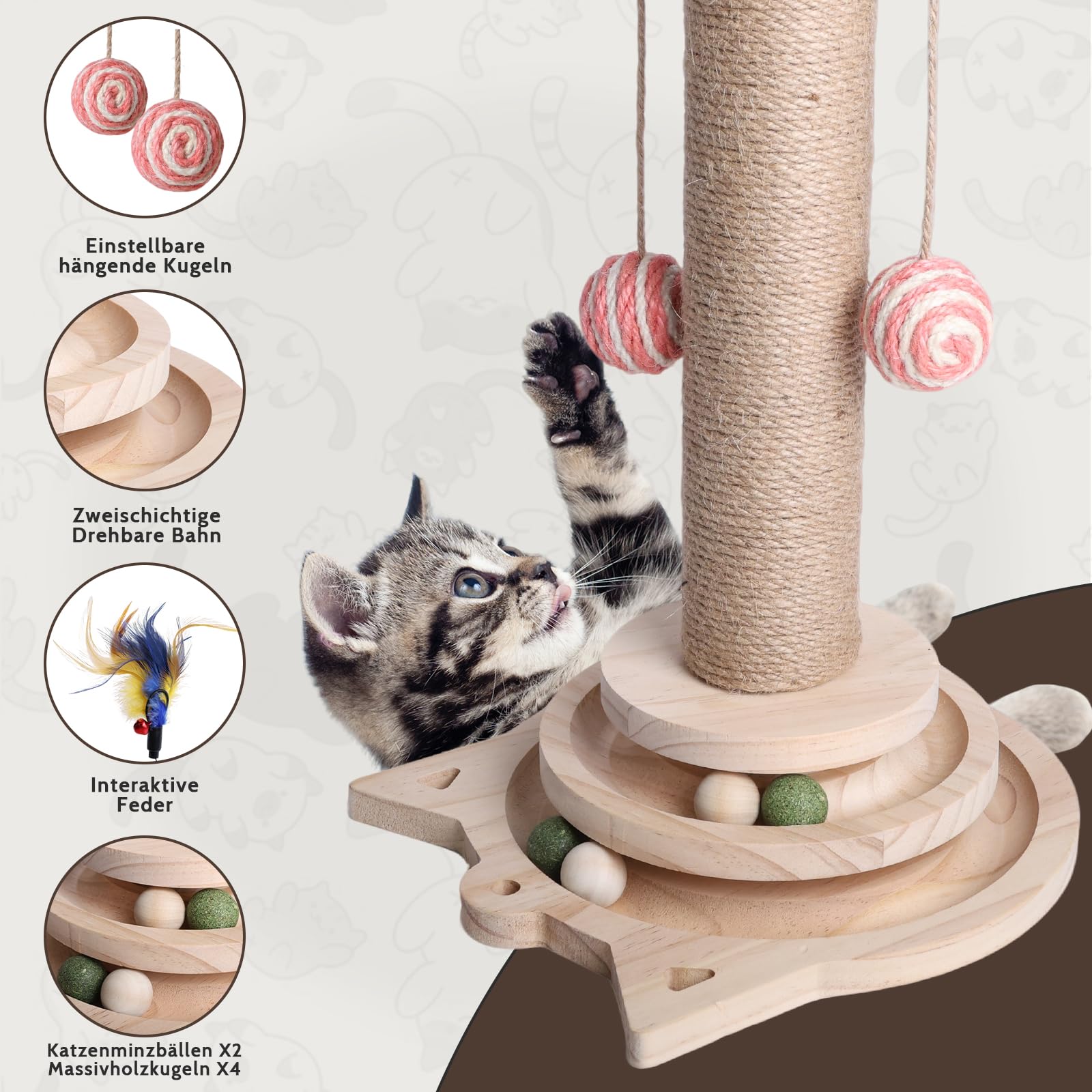 Einstellbare hängende Kugeln

Zweischichtige Drehbare Bahn

Interaktive Feder

Katzenminzbällen X2
Massivholzkugeln X4