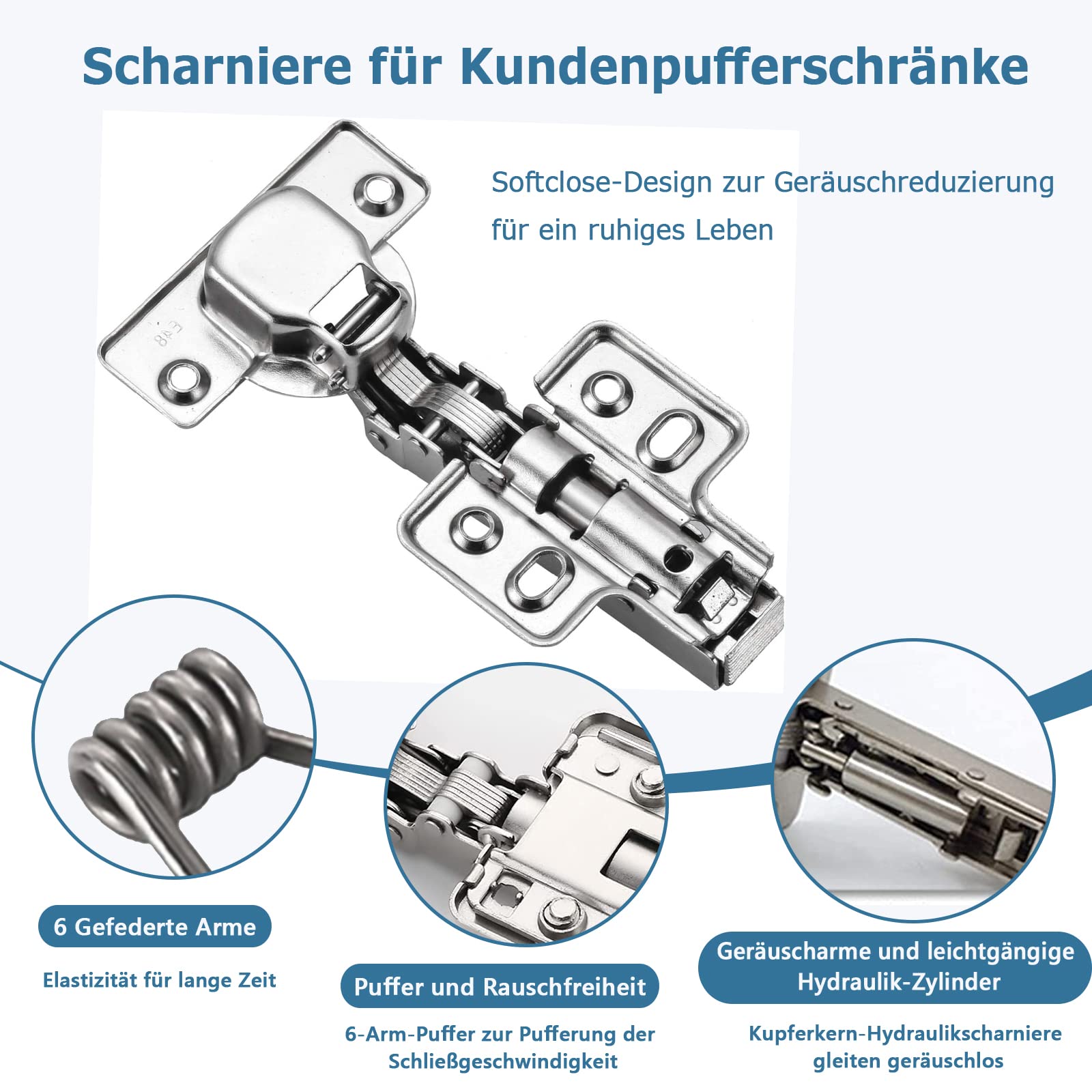 Scharniere für Kundenpufferschränke

Softclose-Design zur Geräuschreduzierung für ein ruhiges Leben

8A3

6 Gefederte Arme

Elastizität für lange Zeit

Puffer und Rauschfreiheit

6-Arm-Puffer zur Pufferung der Schließgeschwindigkeit

Geräuscharme und leichtgängige Hydraulik-Zylinder

Kupferkern-Hydraulikscharniere gleiten geräuschlos