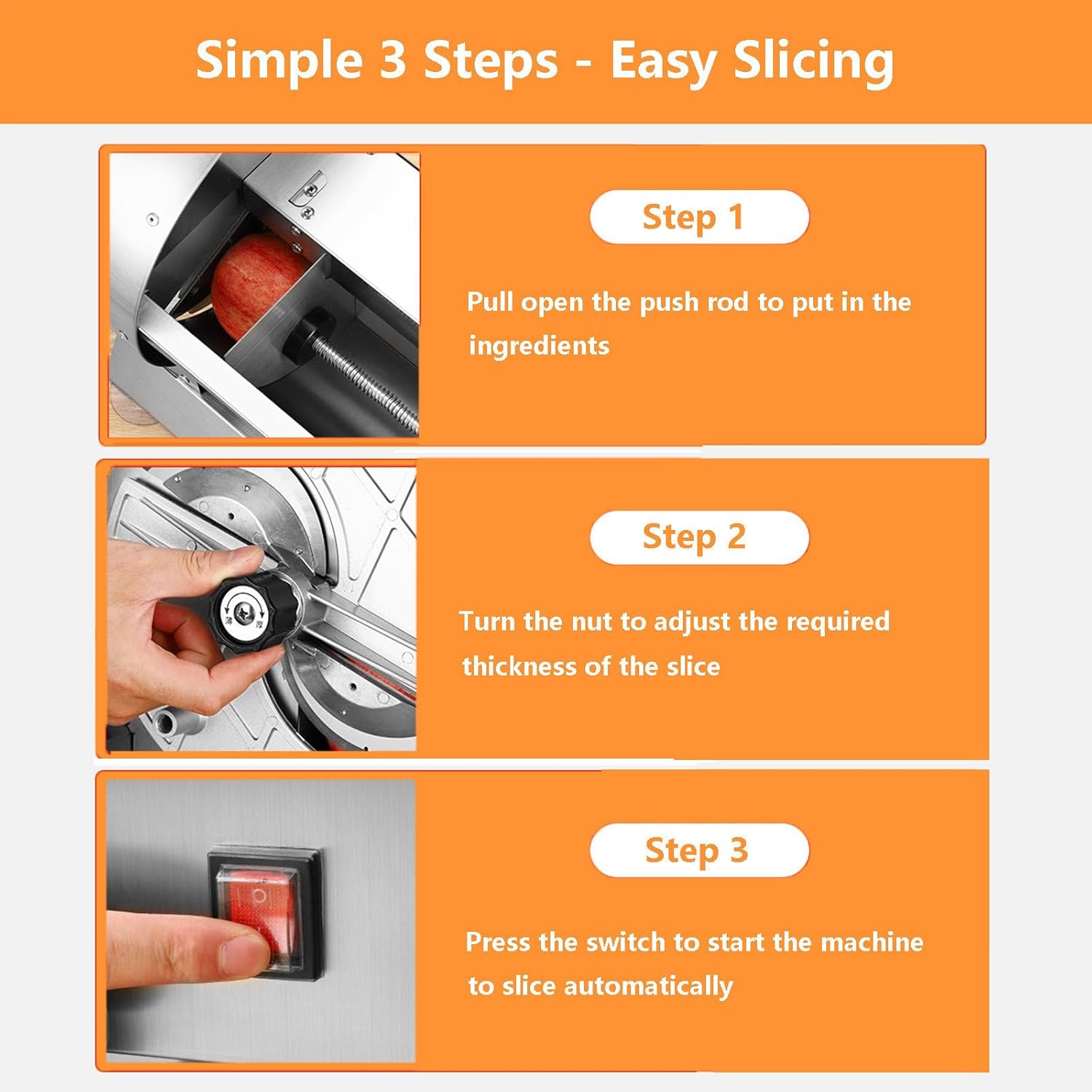 Simple 3 Steps - Easy Slicing

Step 1

Pull open the push rod to put in the ingredients

Step 2

Turn the nut to adjust the required thickness of the slice

Step 3

Press the switch to start the machine to slice automatically