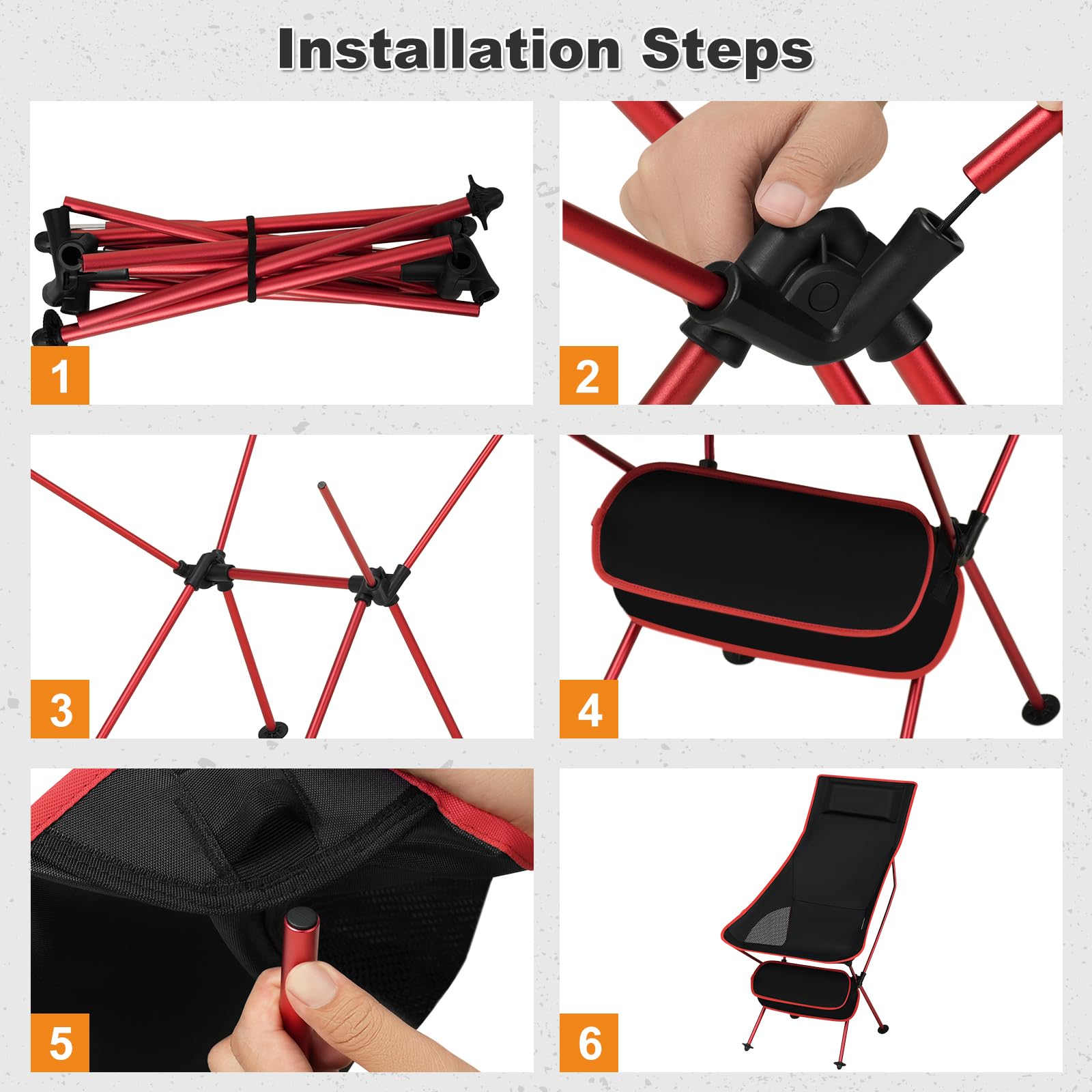 Installation Steps

1

2

3

4

5

6