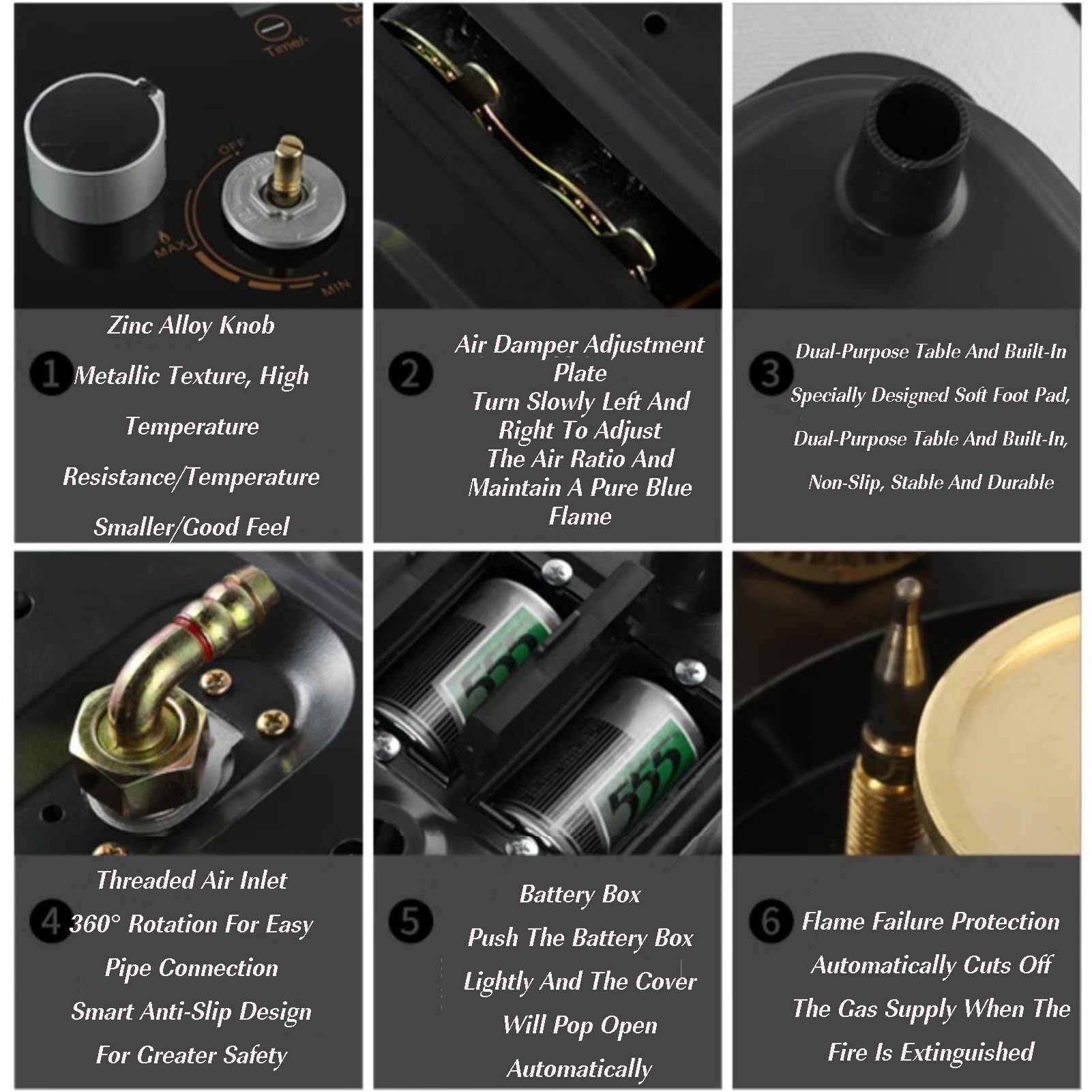 Time/-

OFF

MAX

MIN

1 Zinc Alloy Knob

Metallic Texture, High Temperature Resistance/Temperature Smaller/Good Feel

2 Air Damper Adjustment Plate

Turn Slowly Left And Right To Adjust The Air Ratio And Maintain A Pure Blue Flame

3 Dual-Purpose Table And Built-In

Specially Designed Soft Foot Pad, Dual-Purpose Table And Built-In, Non-Slip, Stable And Durable

555

555

4 Threaded Air Inlet

360° Rotation For Easy Pipe Connection

Smart Anti-Slip Design For Greater Safety

5 Battery Box

Push The Battery Box Lightly And The Cover Will Pop Open Automatically

6 Flame Failure Protection

Automatically Cuts Off The Gas Supply When The Fire Is Extinguished