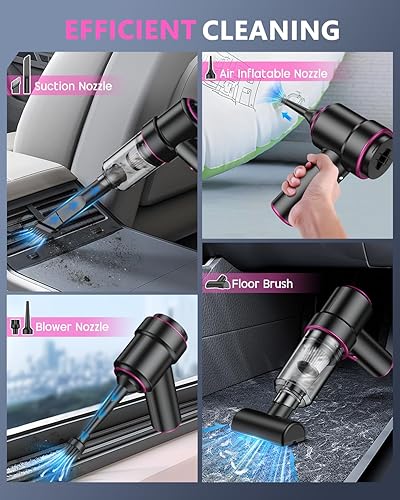 EFFICIENT CLEANING

Suction Nozzle

Air Inflatable Nozzle

Blower Nozzle

Floor Brush