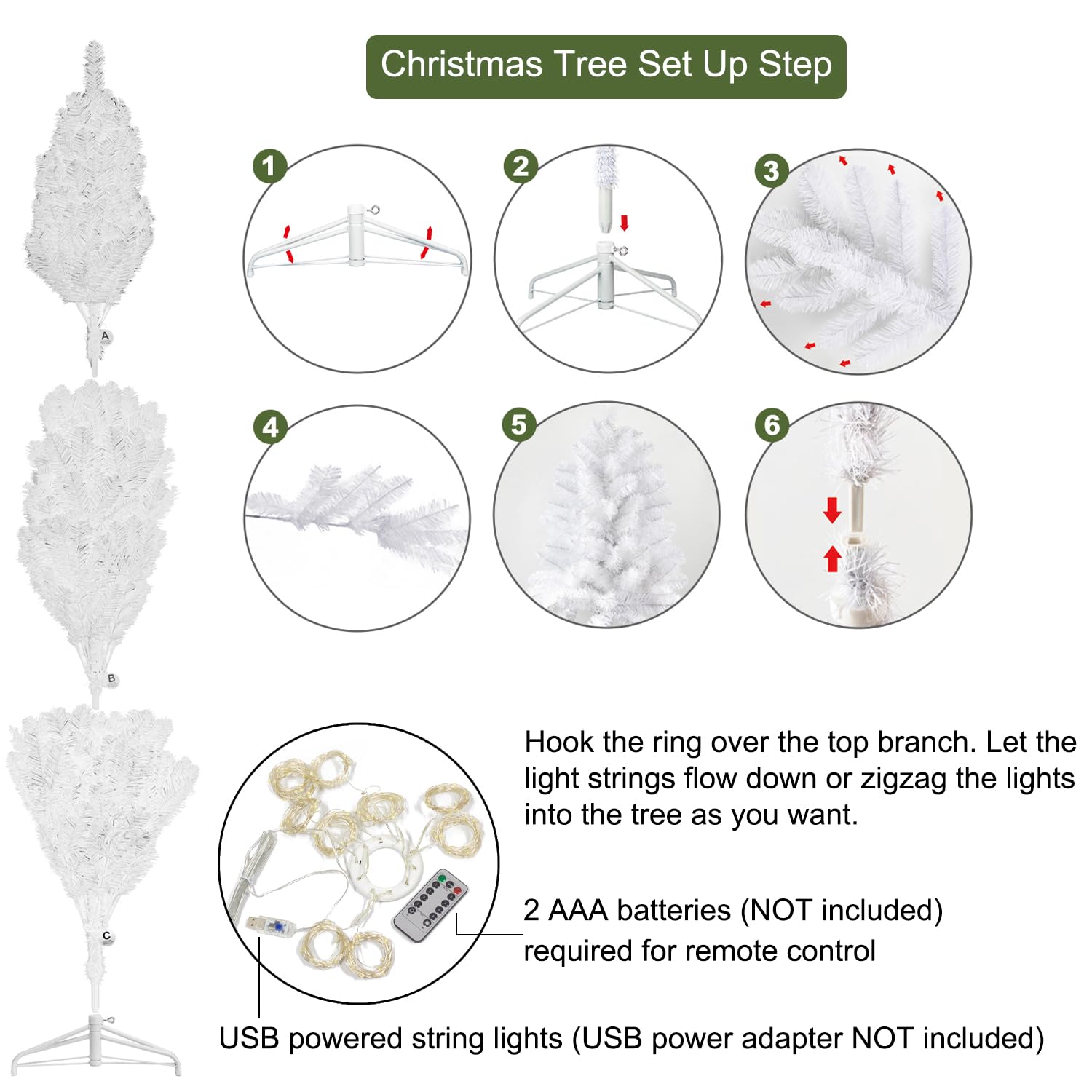 Christmas Tree Set Up Step

A

B

C

1

2

3

4

5

6

Hook the ring over the top branch. Let the light strings flow down or zigzag the lights into the tree as you want.

2 AAA batteries (NOT included) required for remote control

USB powered string lights (USB power adapter NOT included)