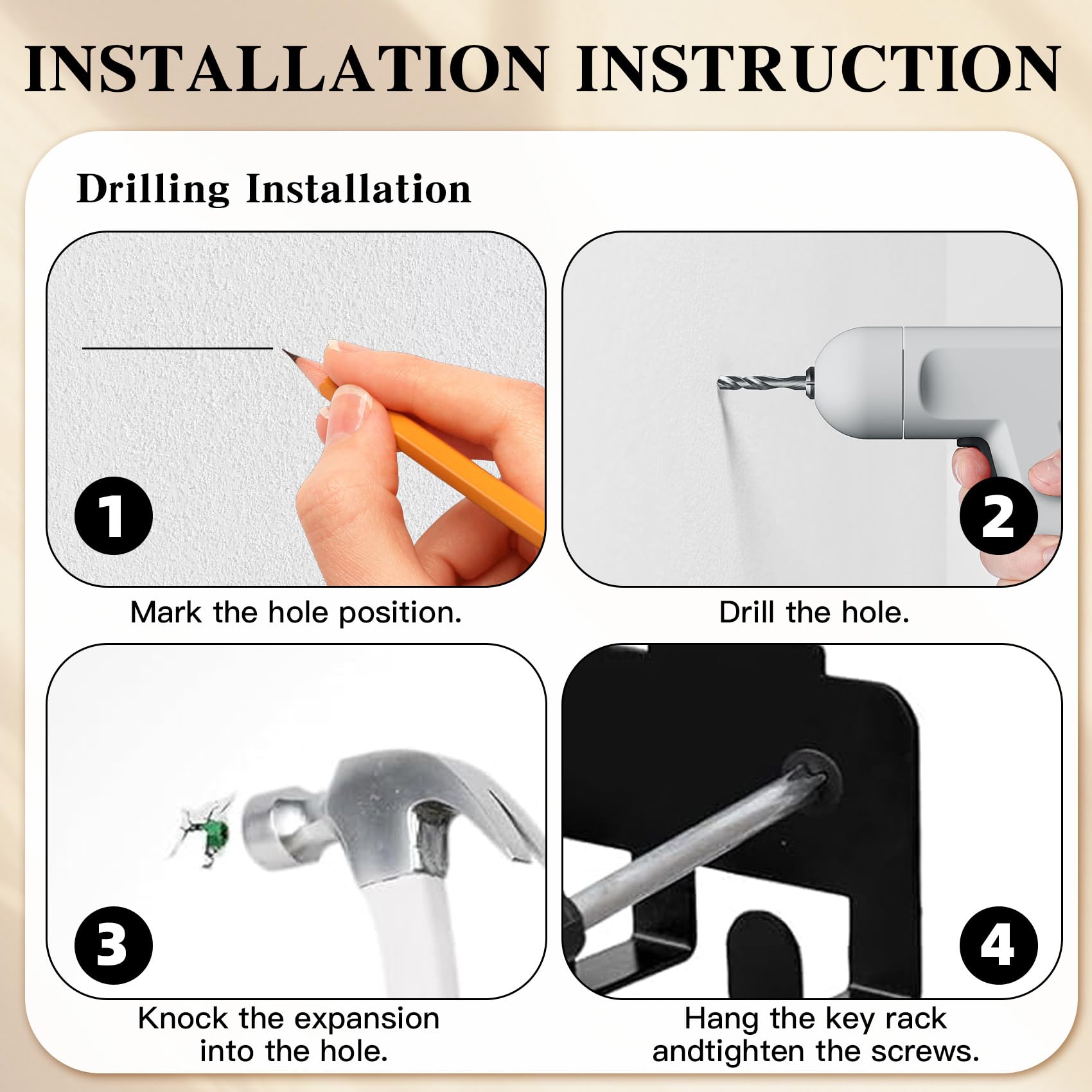 INSTALLATION INSTRUCTION

Drilling Installation

1

Mark the hole position.

2

Drill the hole.

3

Knock the expansion into the hole.

4

Hang the key rack andtighten the screws.