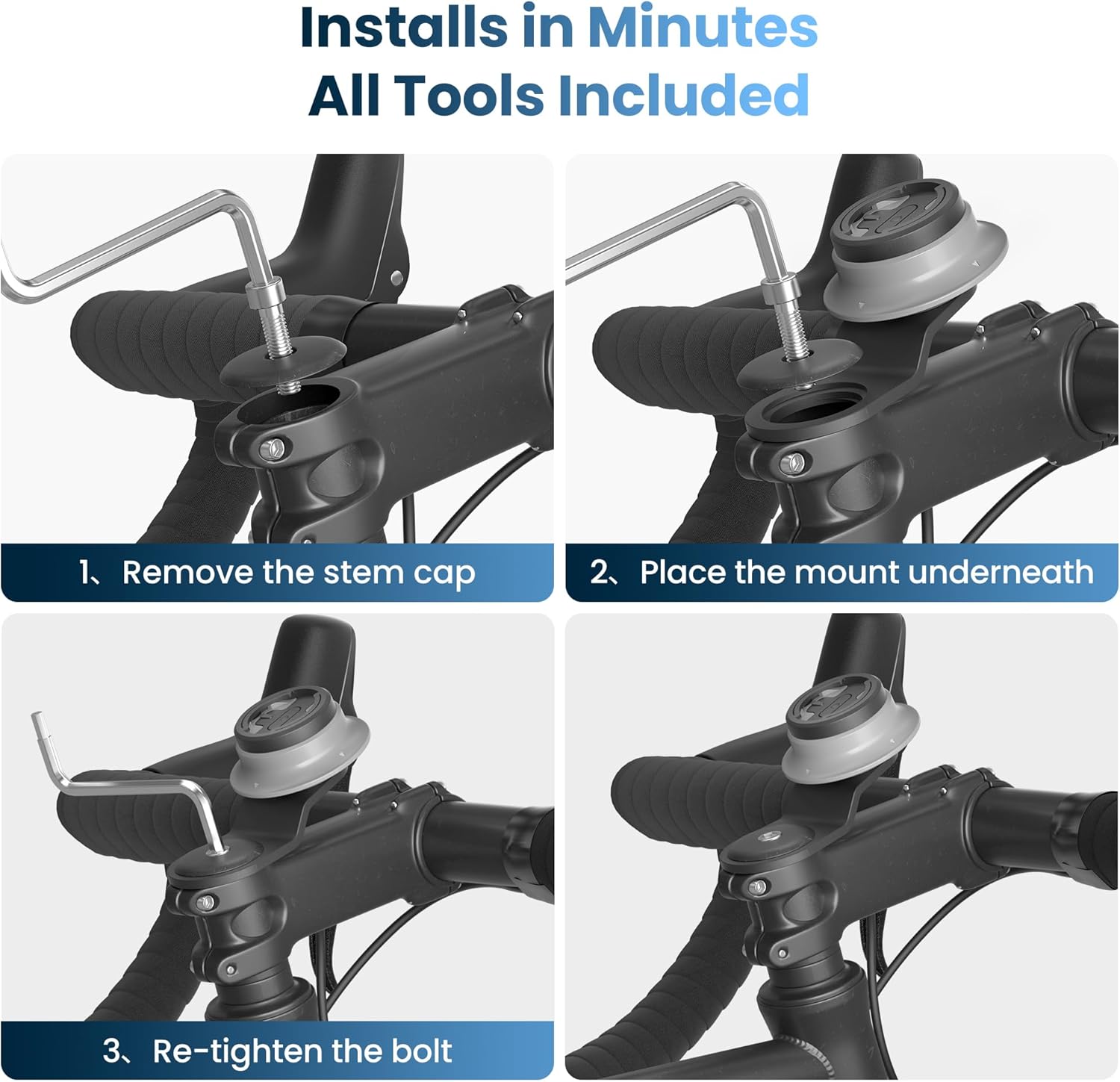 Installs in Minutes
All Tools Included

1、Remove the stem cap

2、Place the mount underneath

3、Re-tighten the bolt