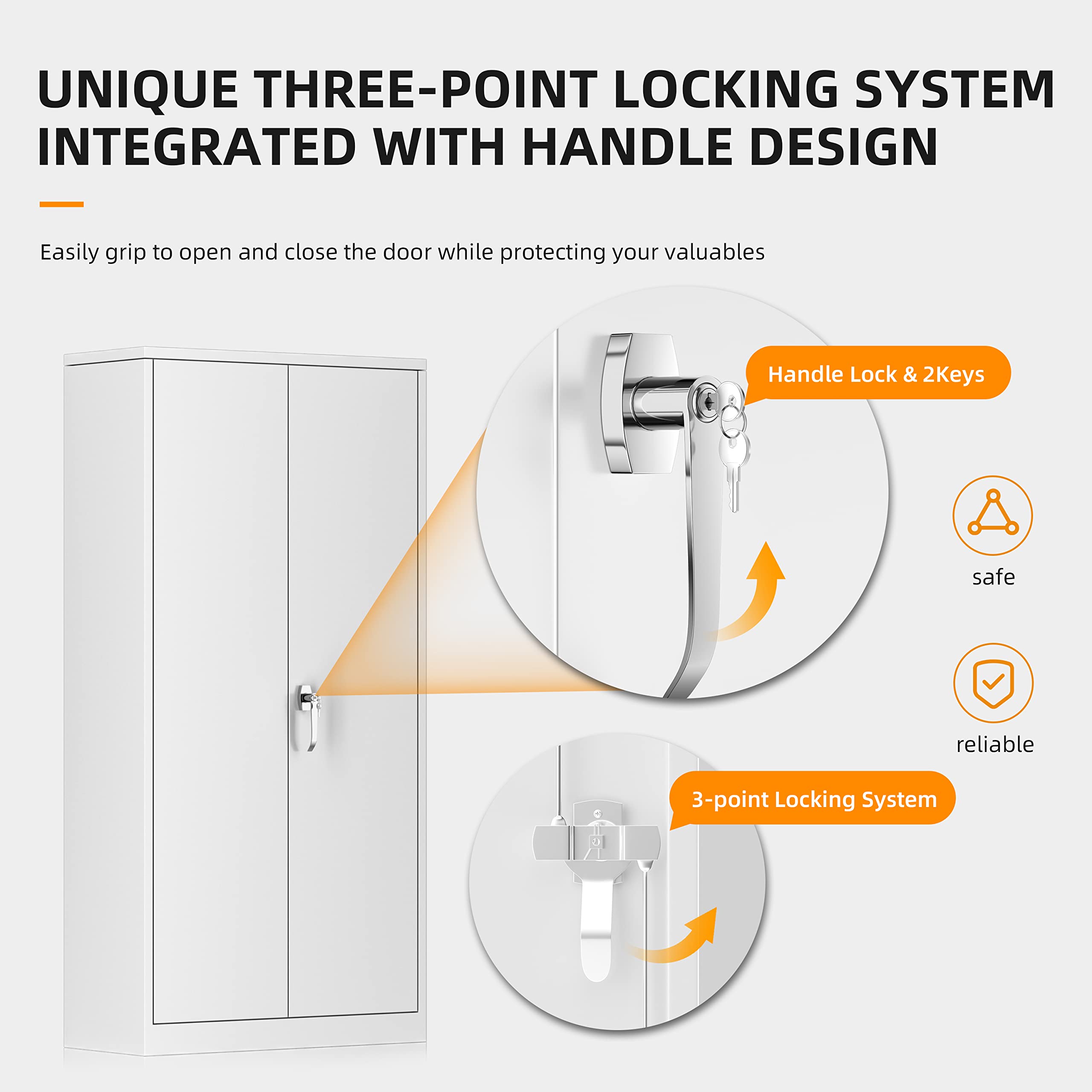 UNIQUE THREE-POINT LOCKING SYSTEM INTEGRATED WITH HANDLE DESIGN

Easily grip to open and close the door while protecting your valuables

Handle Lock & 2Keys

safe

reliable

3-point Locking System