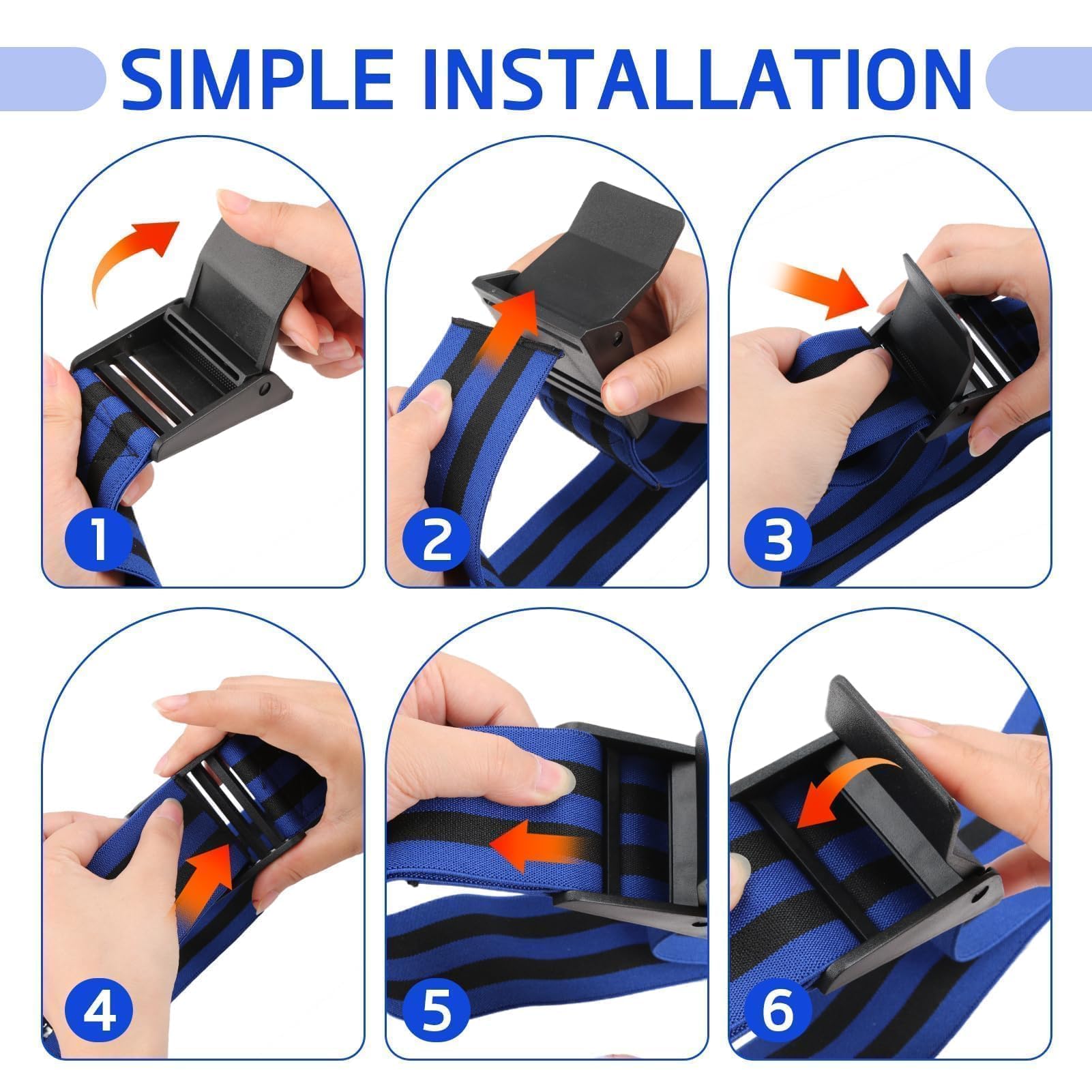 SIMPLE INSTALLATION

1

2

3

4

5

6