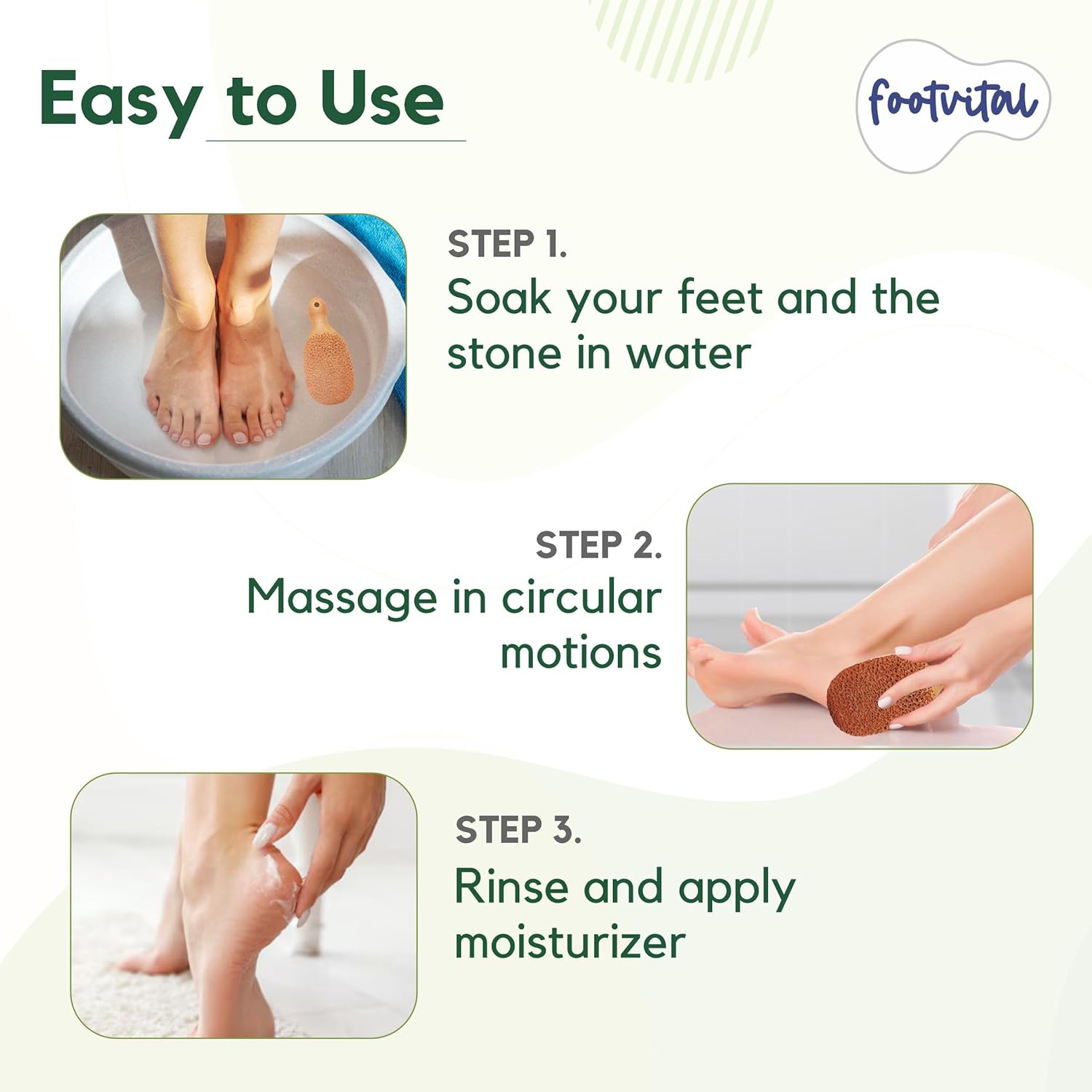 Easy to Use

footvital

STEP 1.
Soak your feet and the stone in water

STEP 2.
Massage in circular motions

STEP 3.
Rinse and apply moisturizer