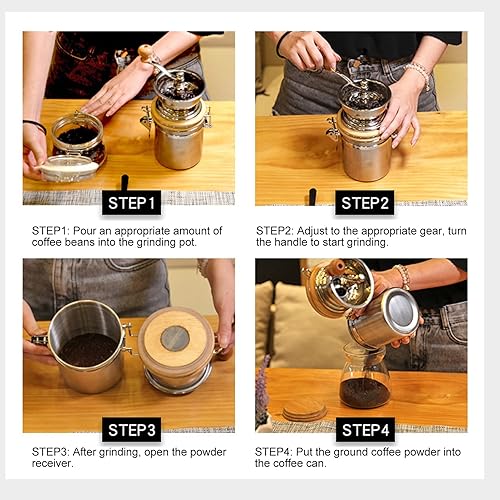 STEP1

STEP1: Pour an appropriate amount of coffee beans into the grinding pot.

STEP2

STEP2: Adjust to the appropriate gear, turn the handle to start grinding.

STEP3

STEP3: After grinding, open the powder receiver.

STEP4

STEP4: Put the ground coffee powder into the coffee can.