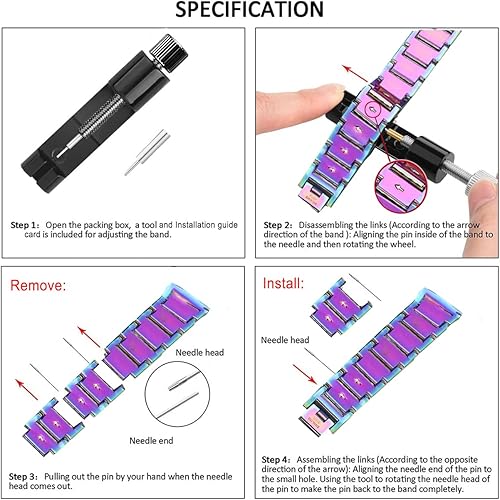 SPECIFICATION

Step 1: Open the packing box, a tool and Installation guide card is included for adjusting the band.

Step 2: Disassembling the links (According to the arrow direction of the band ): Aligning the pin inside of the band to the needle and then rotating the wheel.

Remove:

Needle head

Needle end

Step 3: Pulling out the pin by your hand when the needle head comes out.

Install:

Needle head

Step 4: Assembling the links (According to the opposite direction of the arrow): Aligning the needle end of the pin to the small hole. Using the tool to rotating the needle head of the pin to make the pin back to the band completely.