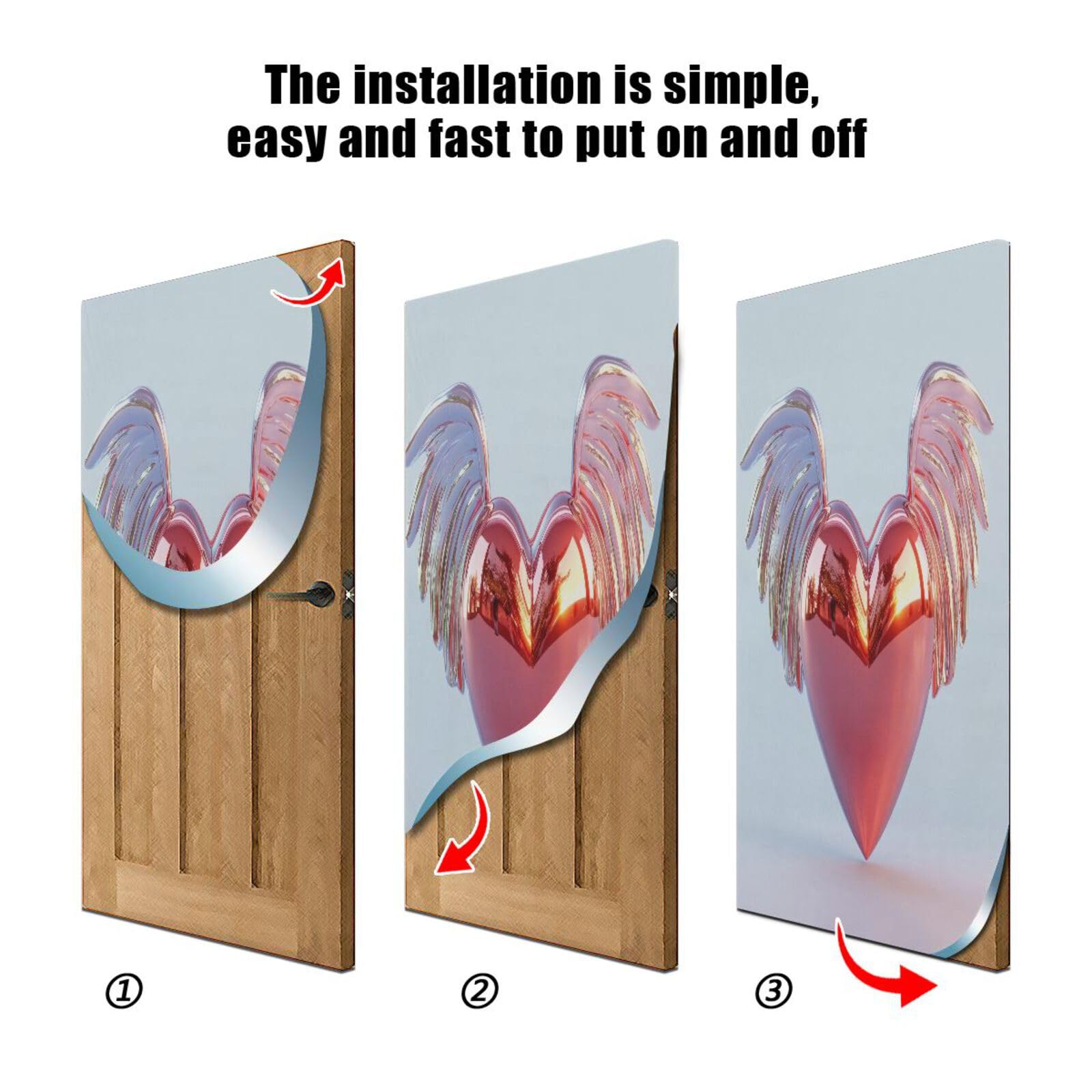 The installation is simple, easy and fast to put on and off

①

②

③