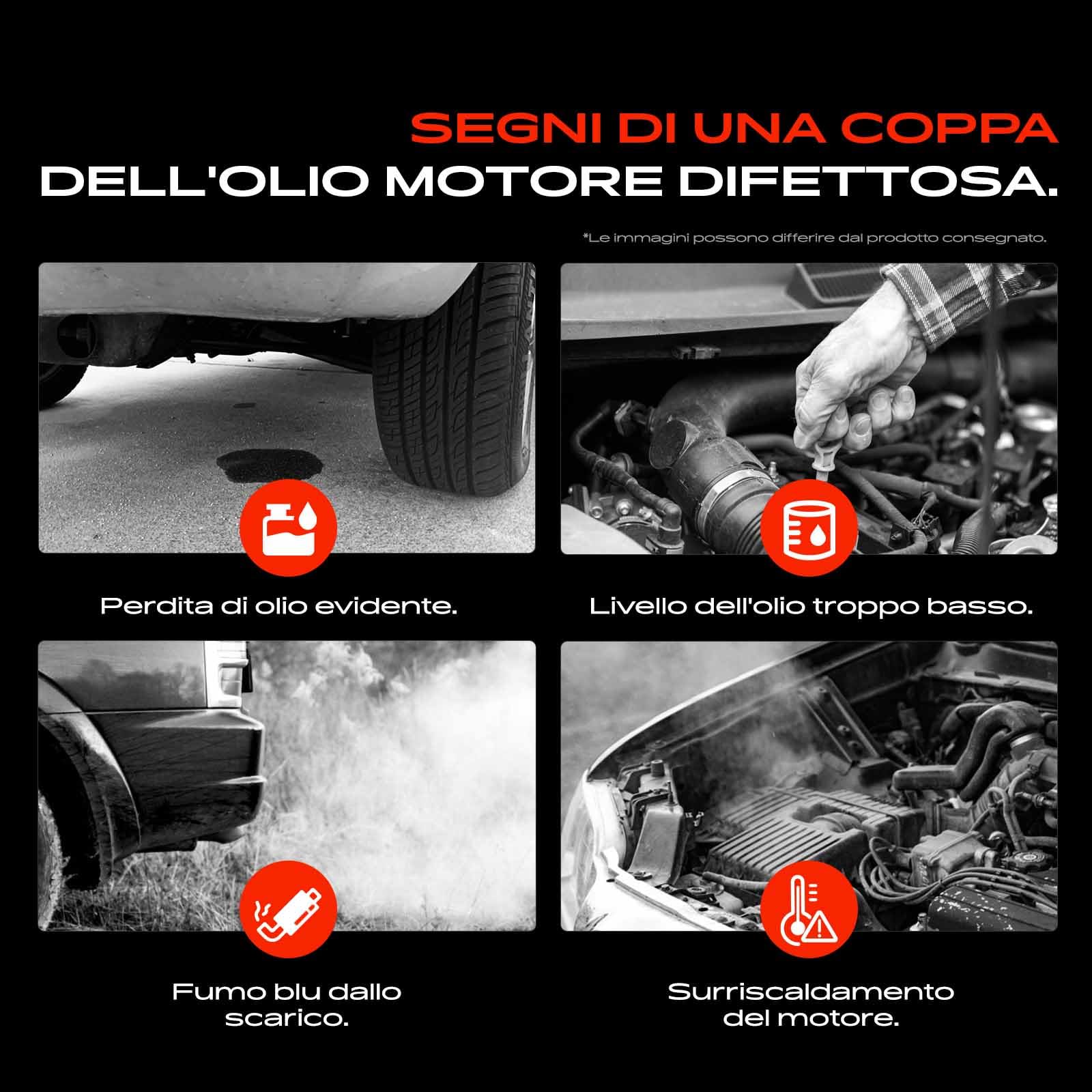 SEGNI DI UNA COPPA
DELL'OLIO MOTORE DIFETTOSA.

*Le immagini possono differire dal prodotto consegnato.

Perdita di olio evidente.

Livello dell'olio troppo basso.

Fumo blu dallo scarico.

Surriscaldamento del motore.