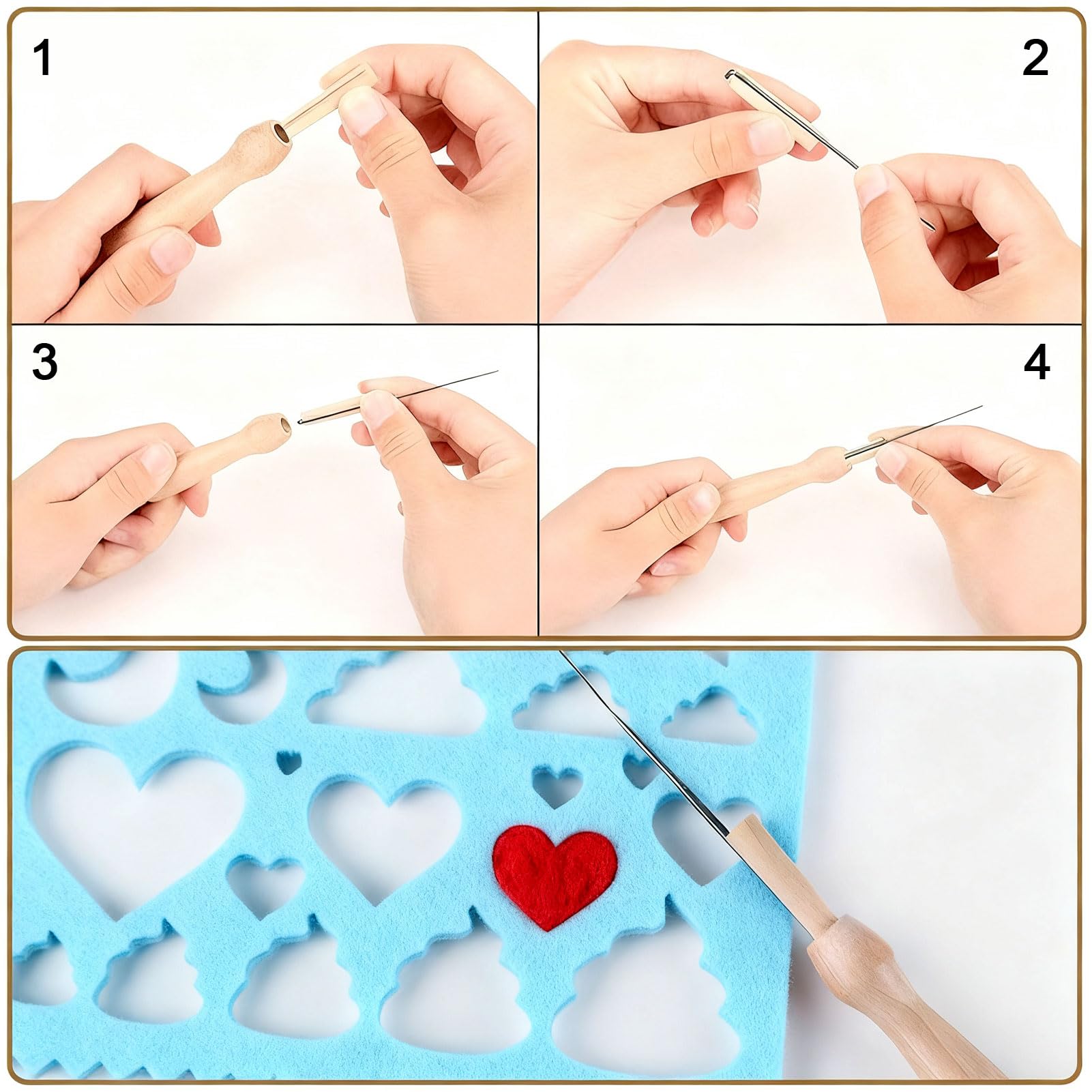 1

2

3

4