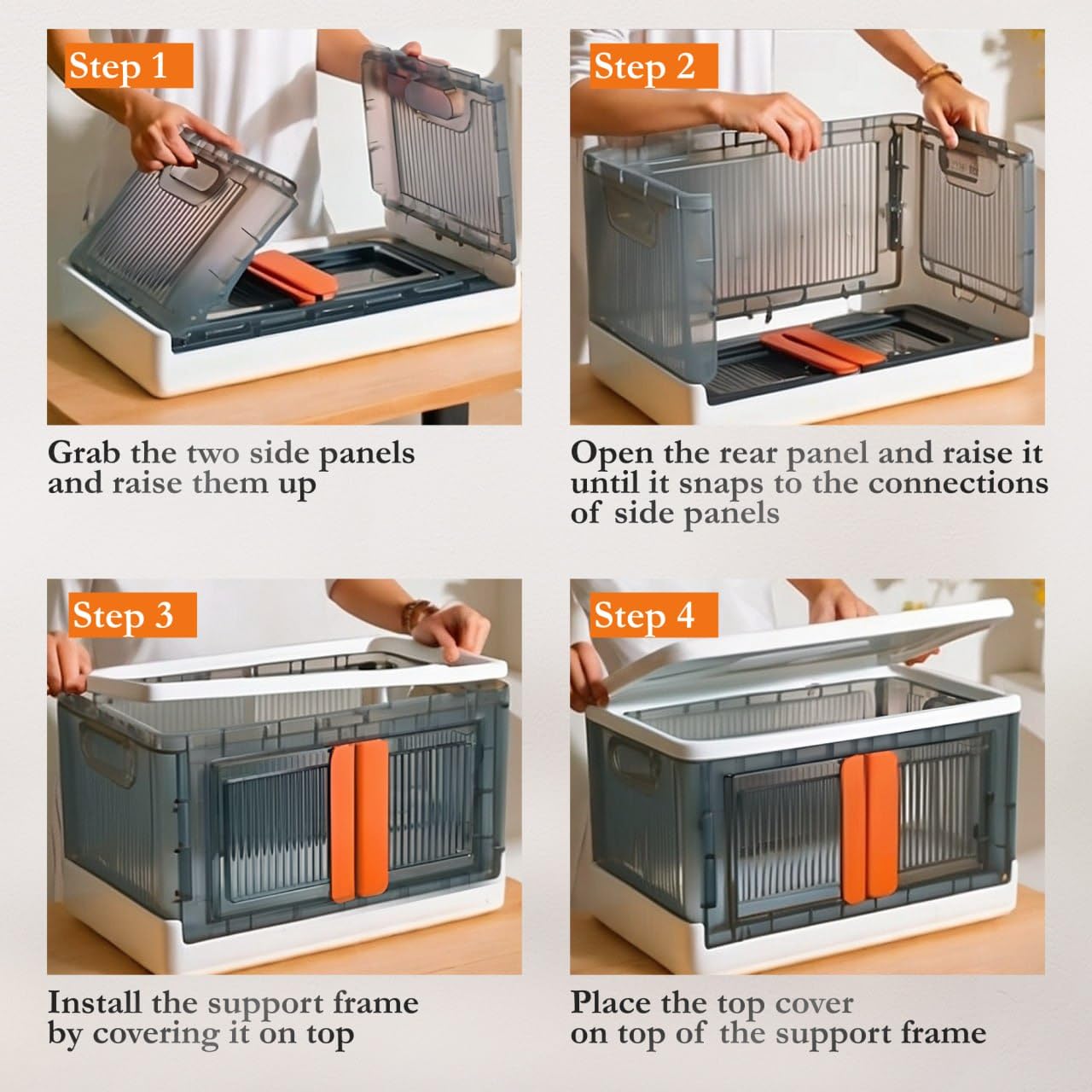 Step 1

Grab the two side panels and raise them up

Step 2

Open the rear panel and raise it until it snaps to the connections of side panels

Step 3

Install the support frame by covering it on top

Step 4

Place the top cover on top of the support frame