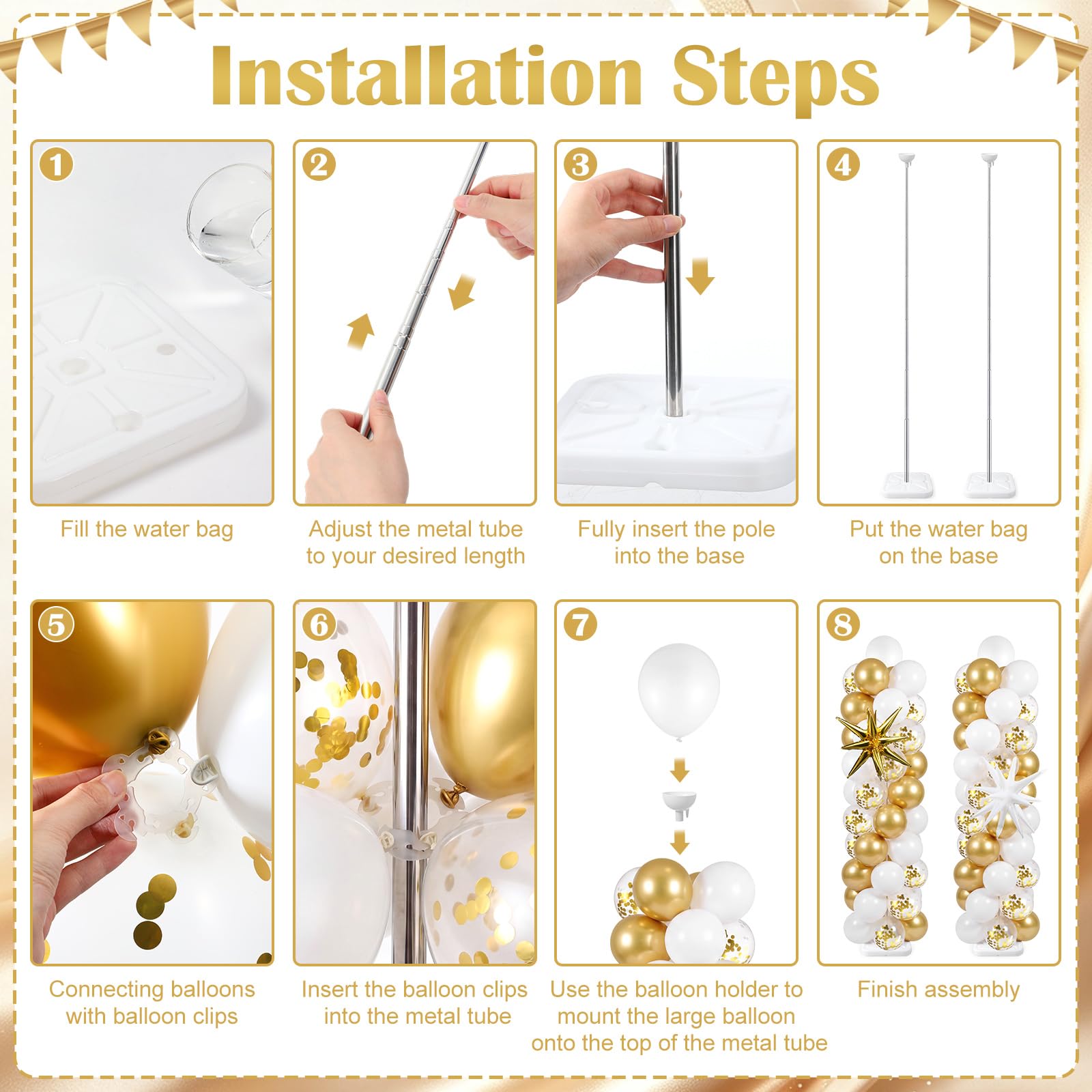 Installation Steps

1
Fill the water bag

2
Adjust the metal tube to your desired length

3
Fully insert the pole into the base

4
Put the water bag on the base

5
Connecting balloons with balloon clips

6
Insert the balloon clips into the metal tube

7
Use the balloon holder to mount the large balloon onto the top of the metal tube

8
Finish assembly