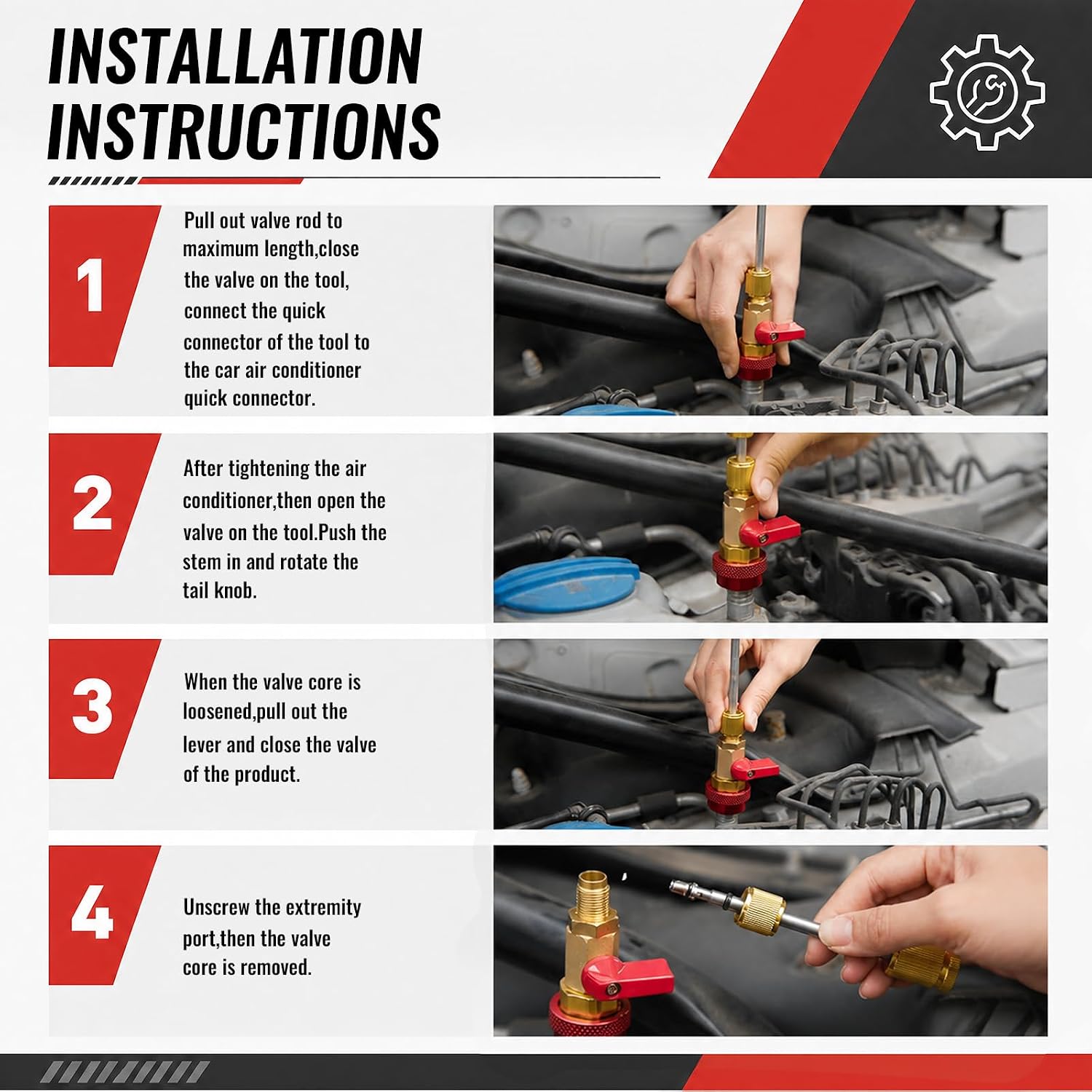 INSTALLATION INSTRUCTIONS

1

Pull out valve rod to maximum length,close the valve on the tool, connect the quick connector of the tool to the car air conditioner quick connector.

2

After tightening the air conditioner,then open the valve on the tool.Push the stem in and rotate the tail knob.

3

When the valve core is loosened,pull out the lever and close the valve of the product.

4

Unscrew the extremity port,then the valve core is removed.