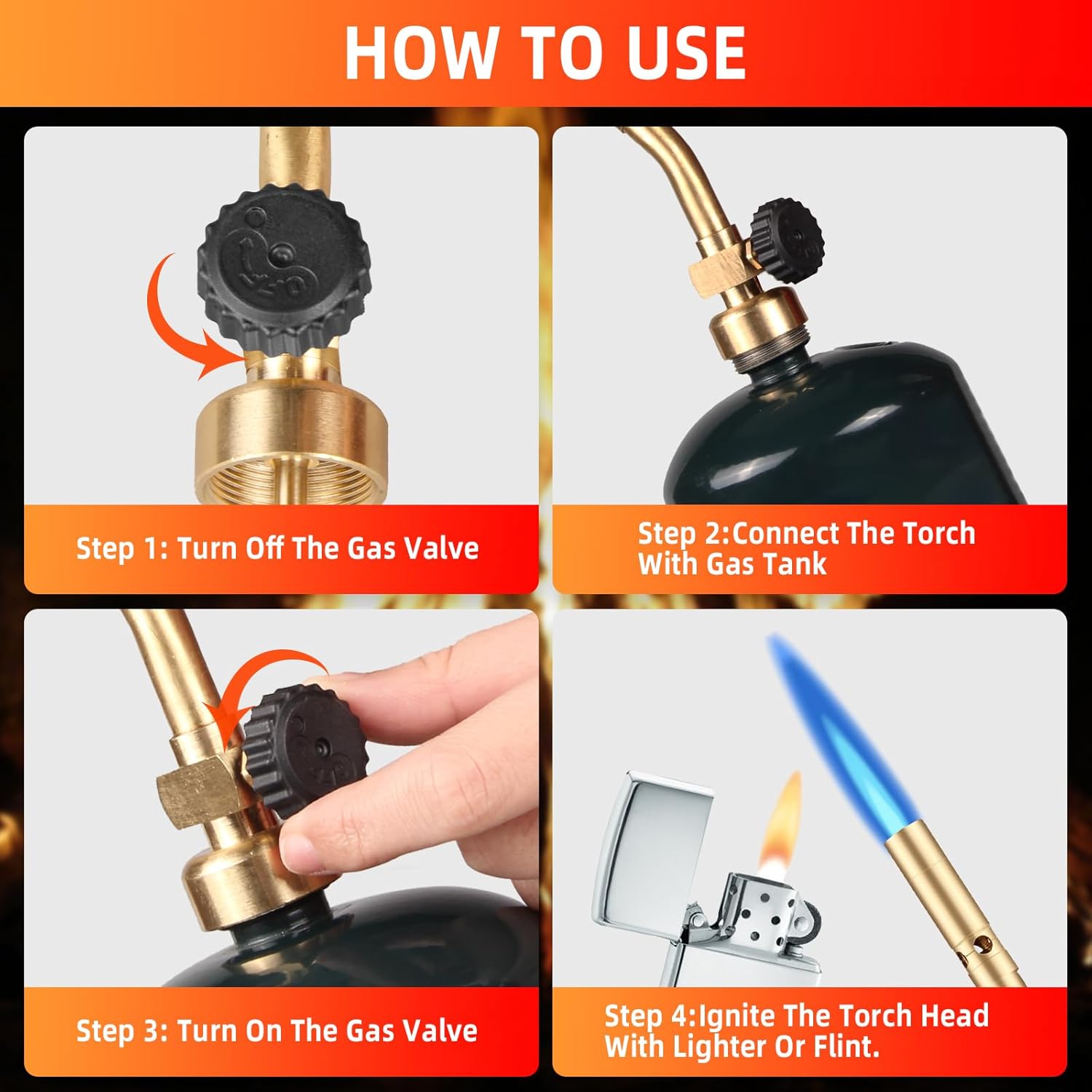 HOW TO USE

Step 1: Turn Off The Gas Valve

Step 2:Connect The Torch With Gas Tank

Step 3: Turn On The Gas Valve

Step 4:Ignite The Torch Head With Lighter Or Flint.