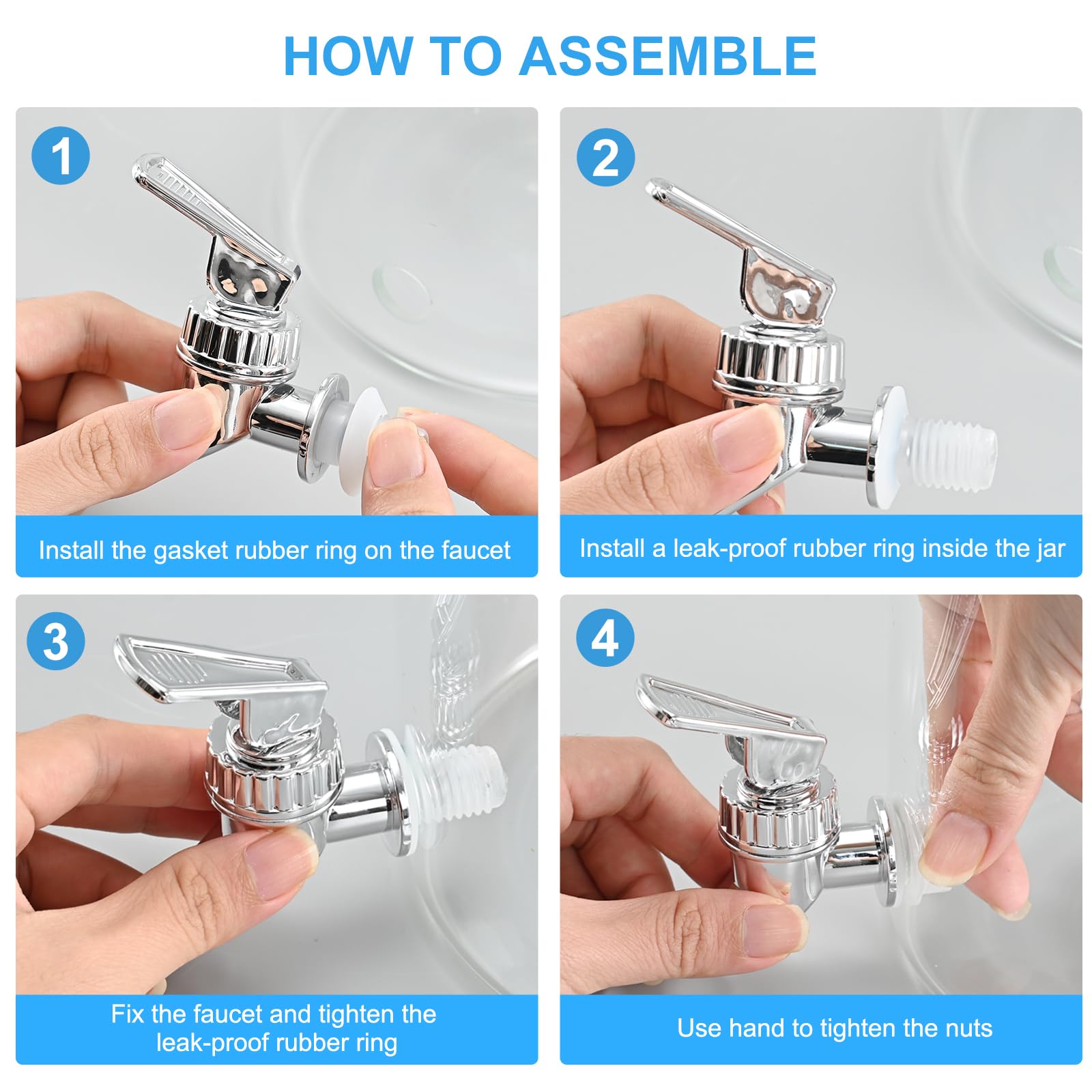 HOW TO ASSEMBLE

1

Install the gasket rubber ring on the faucet

2

Install a leak-proof rubber ring inside the jar

3

Fix the faucet and tighten the leak-proof rubber ring

4

Use hand to tighten the nuts