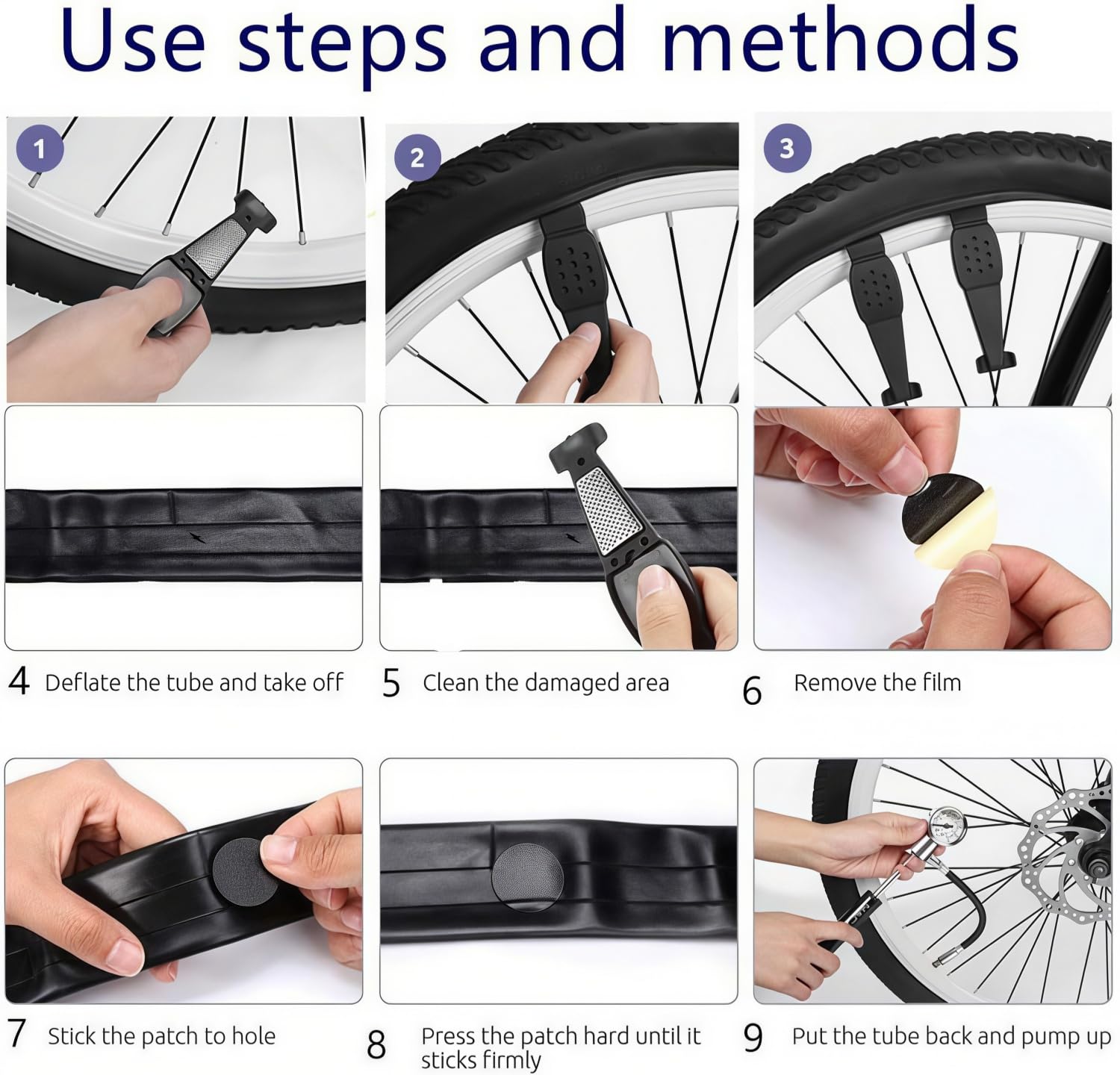 Use steps and methods

1

2

3

4 Deflate the tube and take off

5 Clean the damaged area

6 Remove the film

7 Stick the patch to hole

8 Press the patch hard until it sticks firmly

9 Put the tube back and pump up