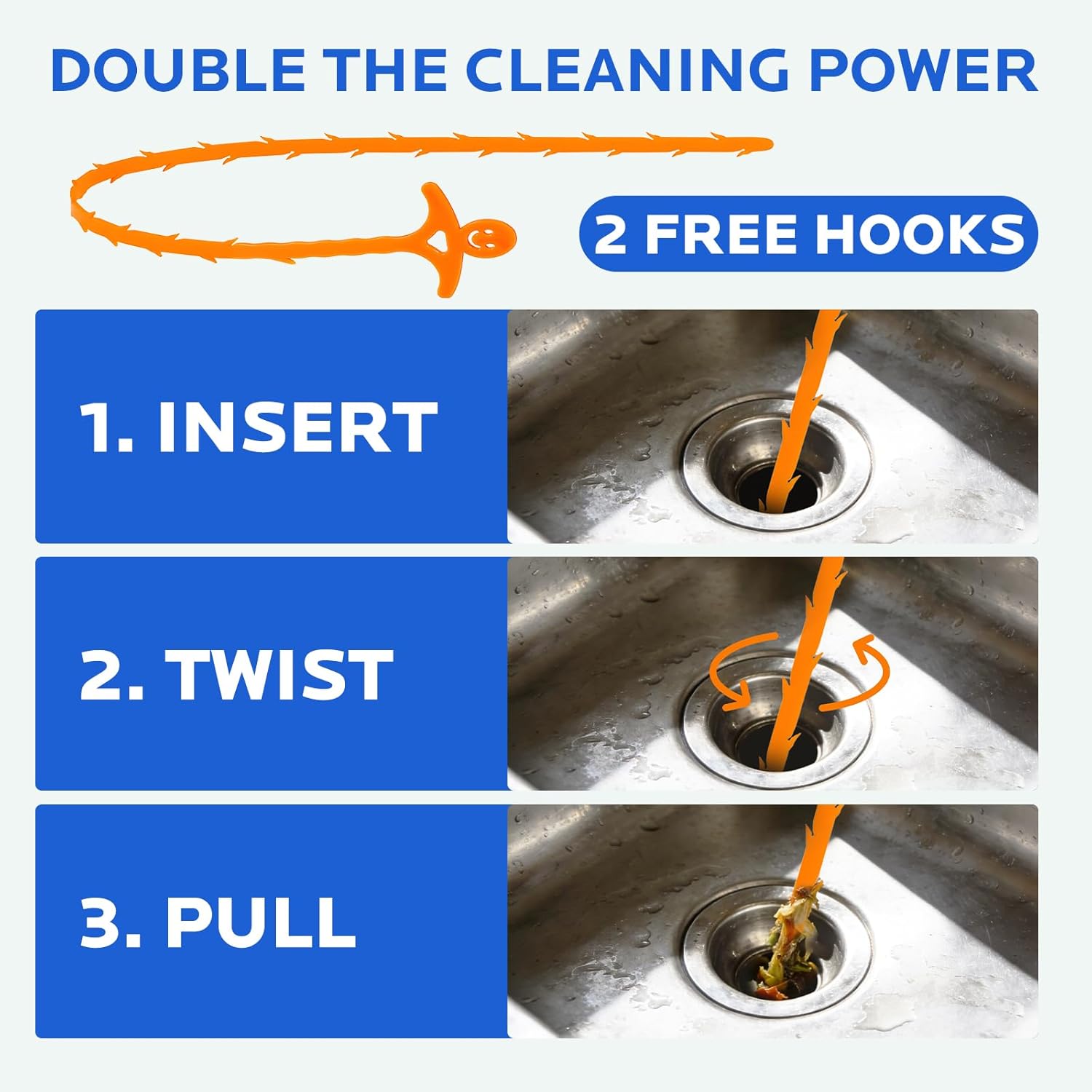 DOUBLE THE CLEANING POWER

2 FREE HOOKS

1. INSERT

2. TWIST

3. PULL