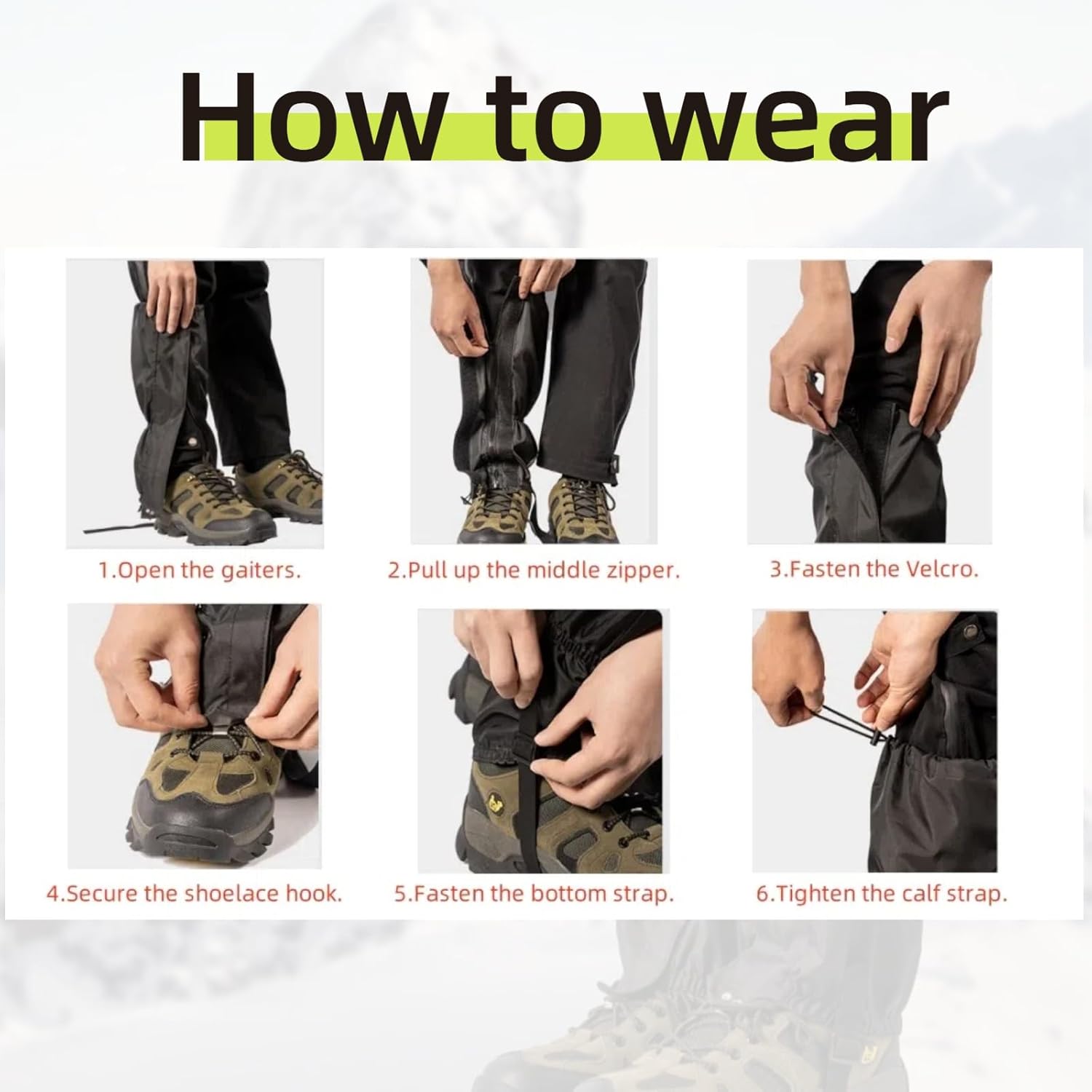 How to wear

1.Open the gaiters.

2.Pull up the middle zipper.

3.Fasten the Velcro.

4.Secure the shoelace hook.

5.Fasten the bottom strap.

6.Tighten the calf strap.