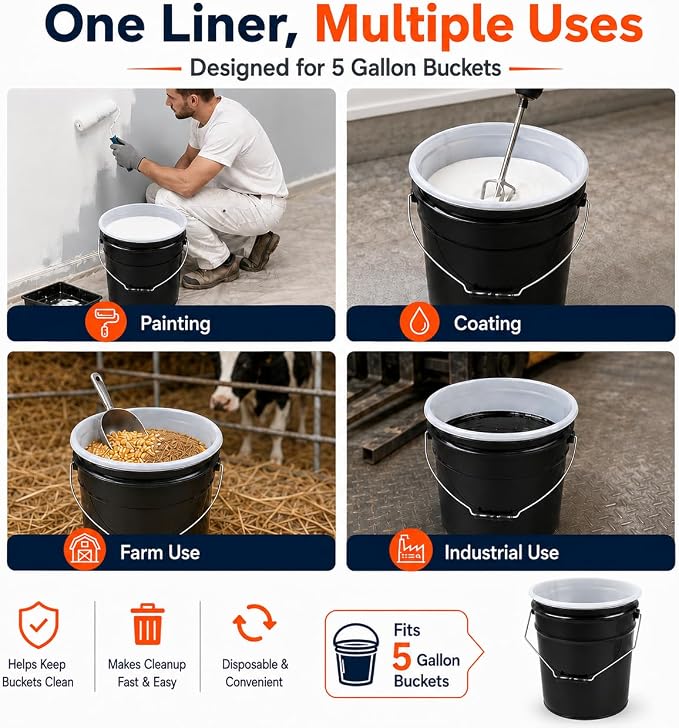 One Liner, Multiple Uses

Designed for 5 Gallon Buckets

Painting

Coating

Farm Use

Industrial Use

Helps Keep Buckets Clean

Makes Cleanup Fast & Easy

Disposable & Convenient

Fits 5 Gallon Buckets