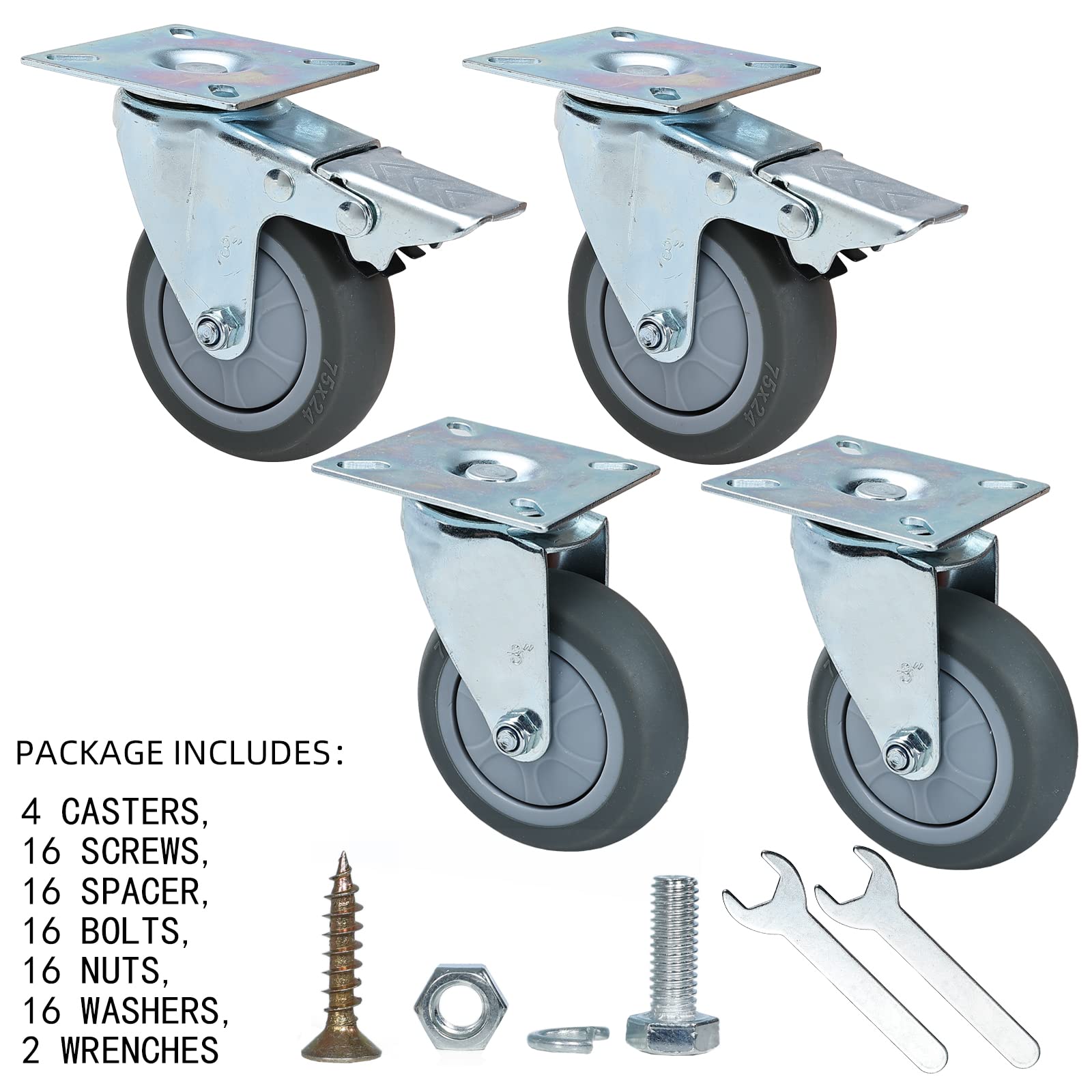 75x24

75x24

PACKAGE INCLUDES：

4 CASTERS,
16 SCREWS,
16 SPACER,
16 BOLTS,
16 NUTS,
16 WASHERS,
2 WRENCHES