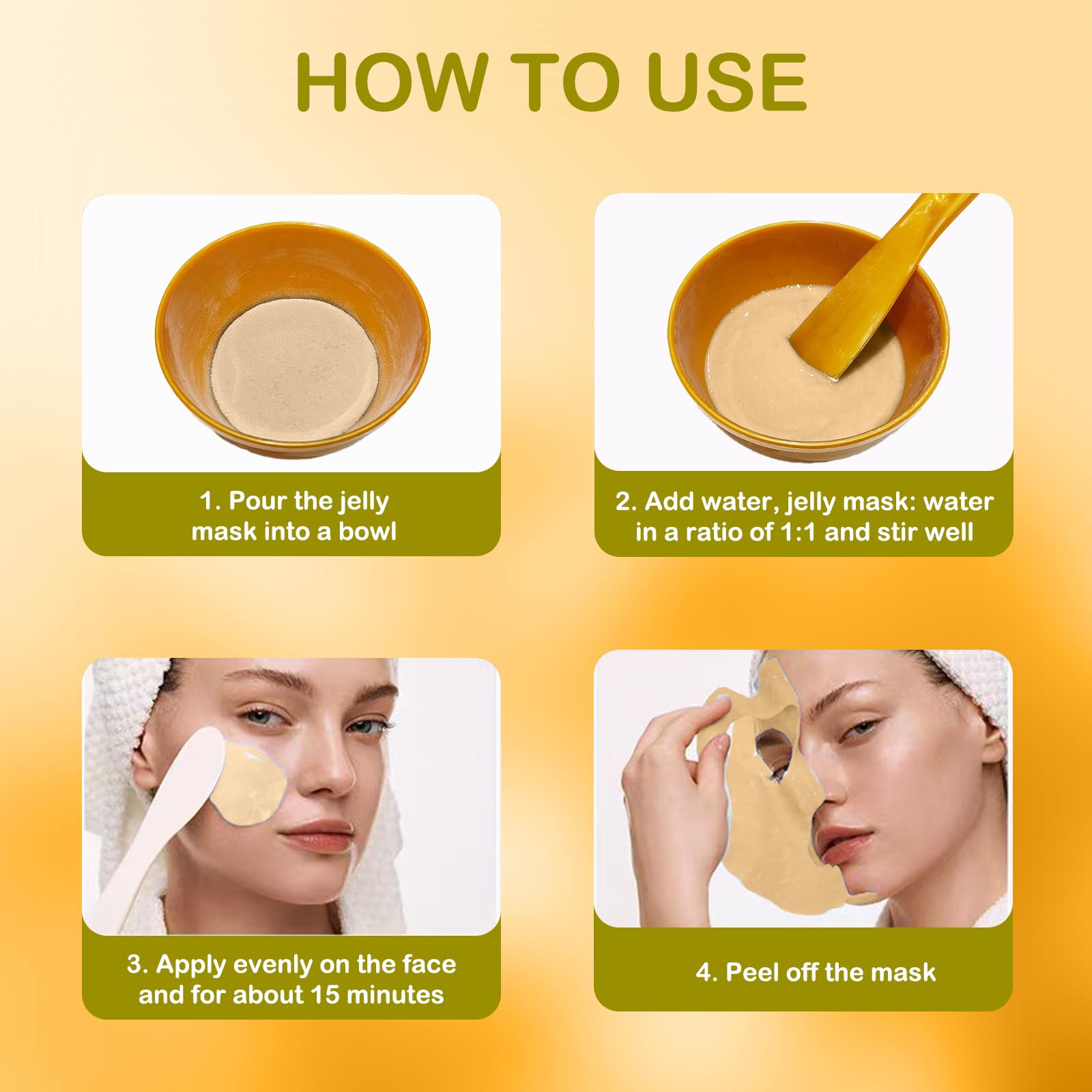 HOW TO USE

1. Pour the jelly mask into a bowl

2. Add water, jelly mask: water in a ratio of 1:1 and stir well

3. Apply evenly on the face and for about 15 minutes

4. Peel off the mask