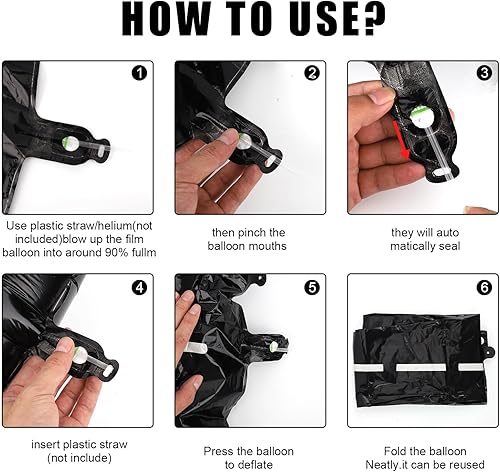 HOW TO USE?

1

Use plastic straw/helium(not included)blow up the film balloon into around 90% fullm

2

then pinch the balloon mouths

3

they will auto matically seal

4

insert plastic straw (not include)

5

Press the balloon to deflate

6

Fold the balloon Neatly.it can be reused