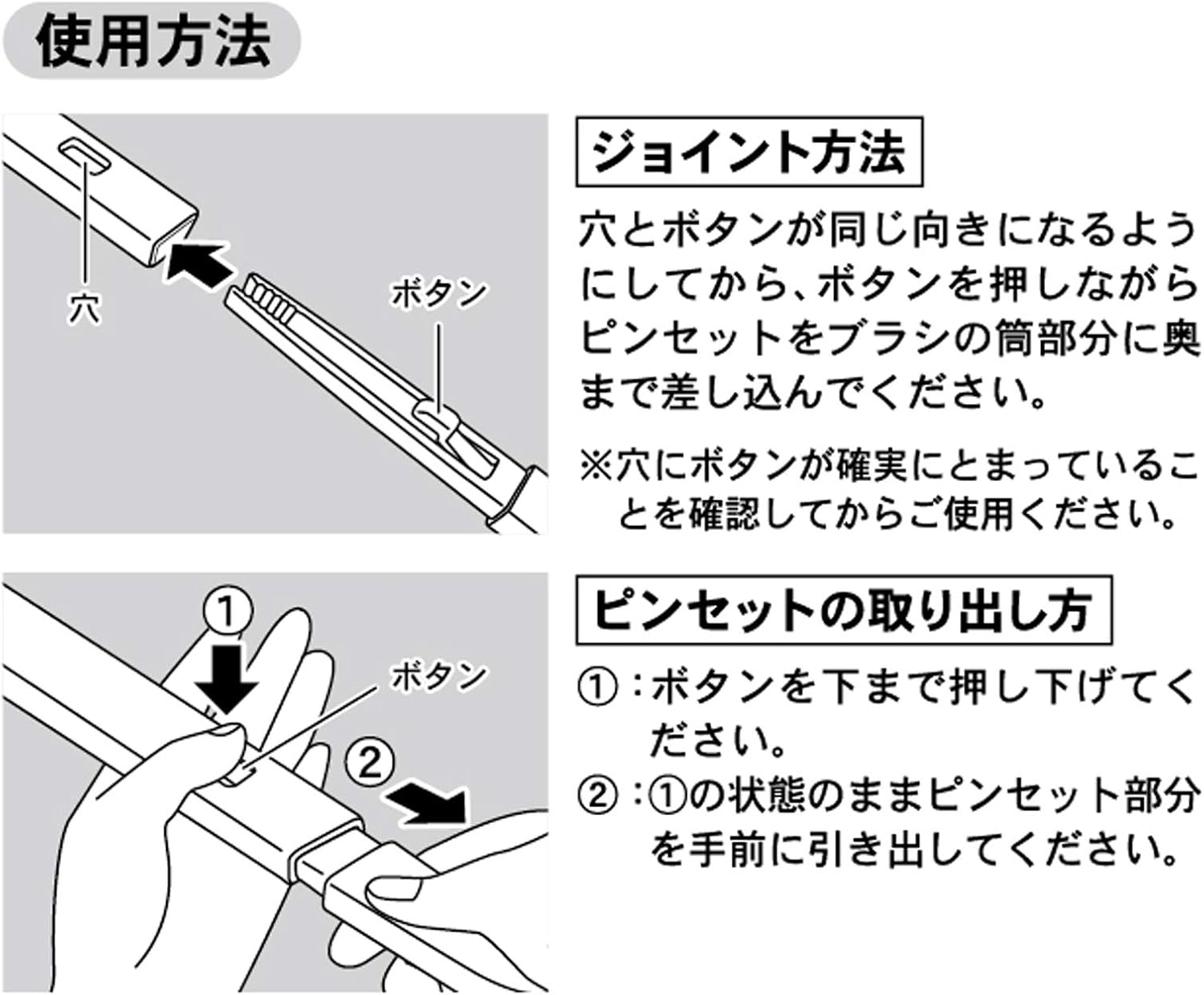 使用方法

穴

ボタン

ジョイント方法

穴とボタンが同じ向きになるようにしてから、ボタンを押しながらピンセットをブラシの筒部分に奥まで差し込んでください。

※穴にボタンが確実にとまっていることを確認してからご使用ください。

①

ボタン

②

ピンセットの取り出し方

①：ボタンを下まで押し下げてください。

②：①の状態のままピンセット部分を手前に引き出してください。