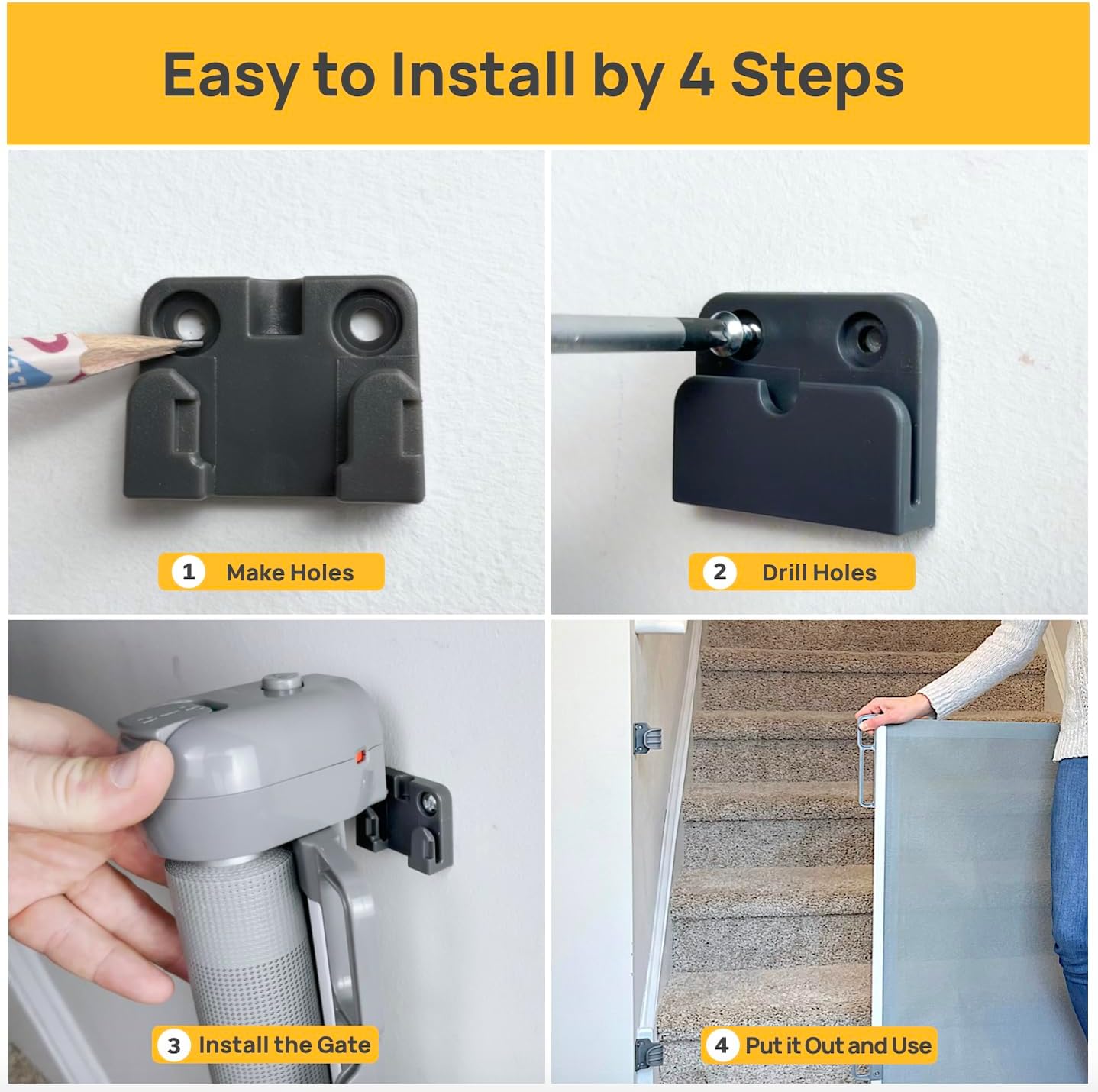 Easy to Install by 4 Steps

1 Make Holes

2 Drill Holes

3 Install the Gate

4 Put it Out and Use